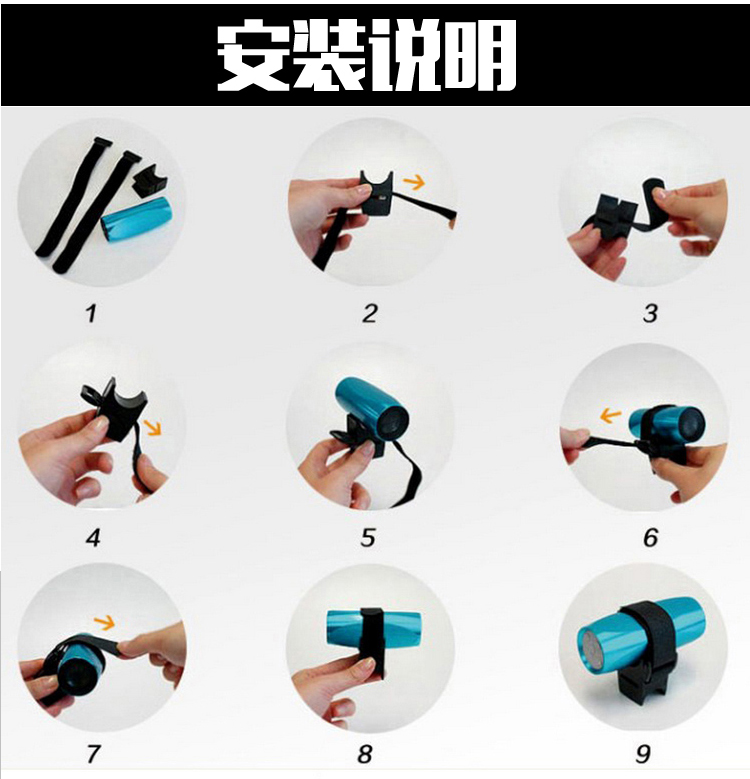 安装说明

1

2

3

4

5

6

7

8

9