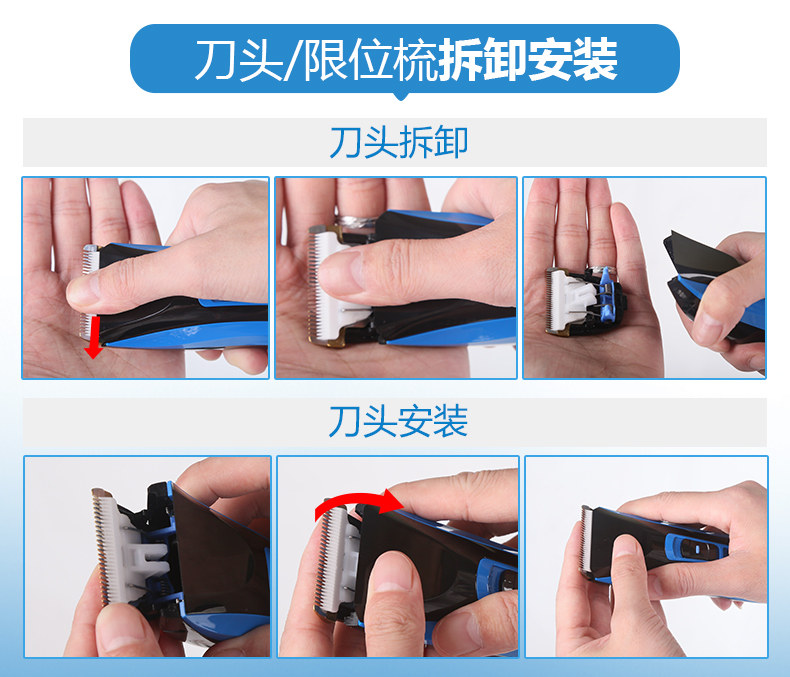 刀头/限位梳拆卸安装

刀头拆卸

刀头安装