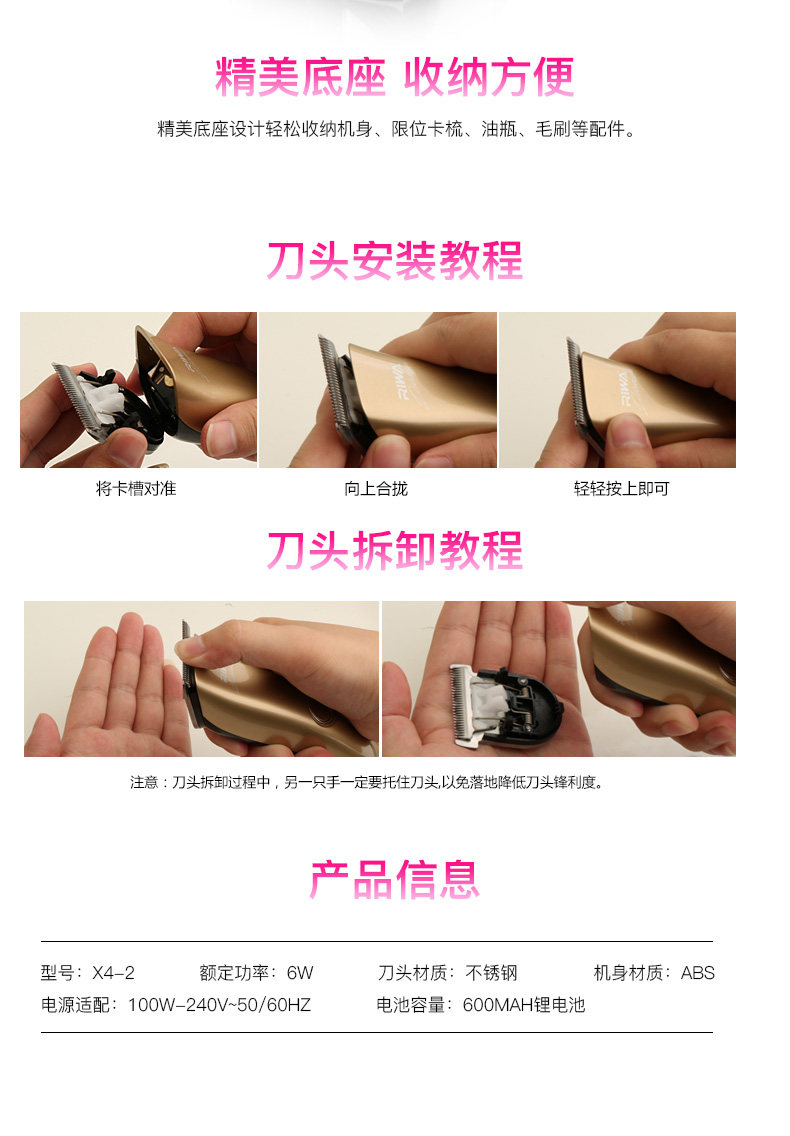 精美底座 收纳方便

精美底座设计轻松收纳机身、限位卡梳、油瓶、毛刷等配件。

刀头安装教程

将卡槽对准

向上合拢

轻轻按上即可

刀头拆卸教程

注意：刀头拆卸过程中，另一只手一定要托住刀头,以免落地降低刀头锋利度。

产品信息

型号：X4-2　额定功率：6W　刀头材质：不锈钢　机身材质：ABS
电源适配：100W-240V~50/60HZ　电池容量：600MAH锂电池