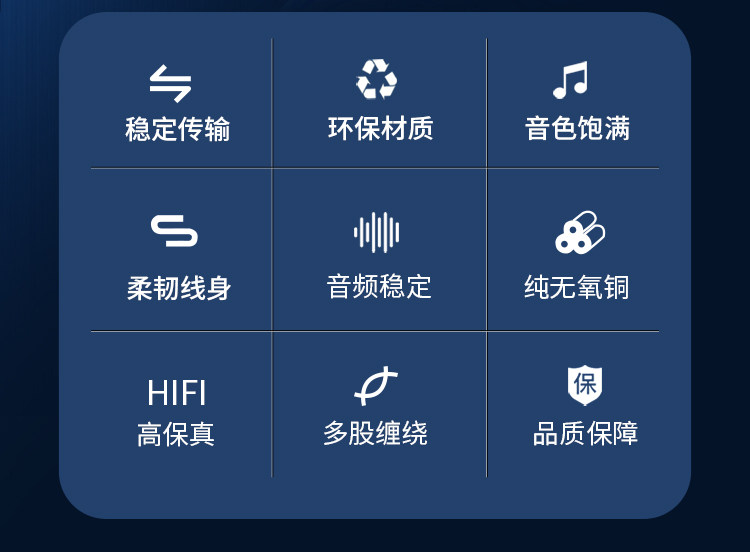 稳定传输

环保材质

音色饱满

柔韧线身

音频稳定

纯无氧铜

HIFI
高保真

多股缠绕

保
品质保障