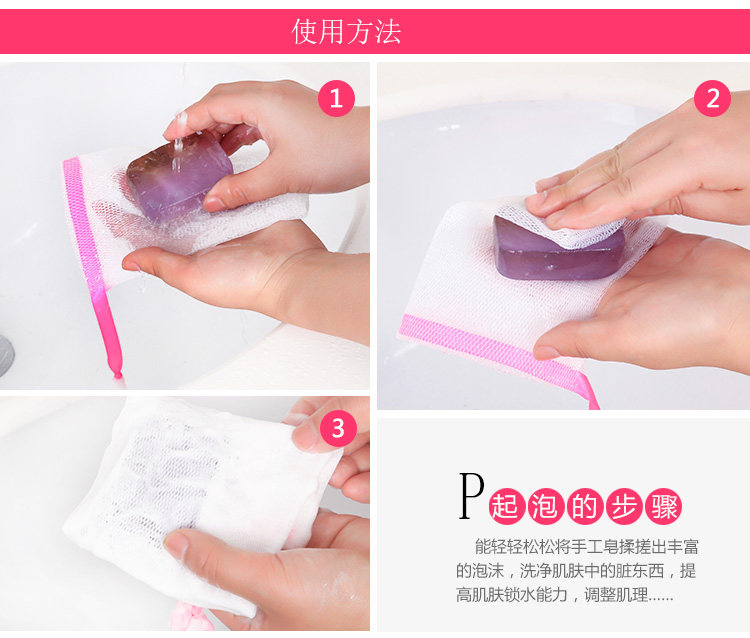 使用方法

1

2

3

P 起泡的步骤

能轻轻松松将手工皂揉搓出丰富的泡沫，洗净肌肤中的脏东西，提高肌肤锁水能力，调整肌理......