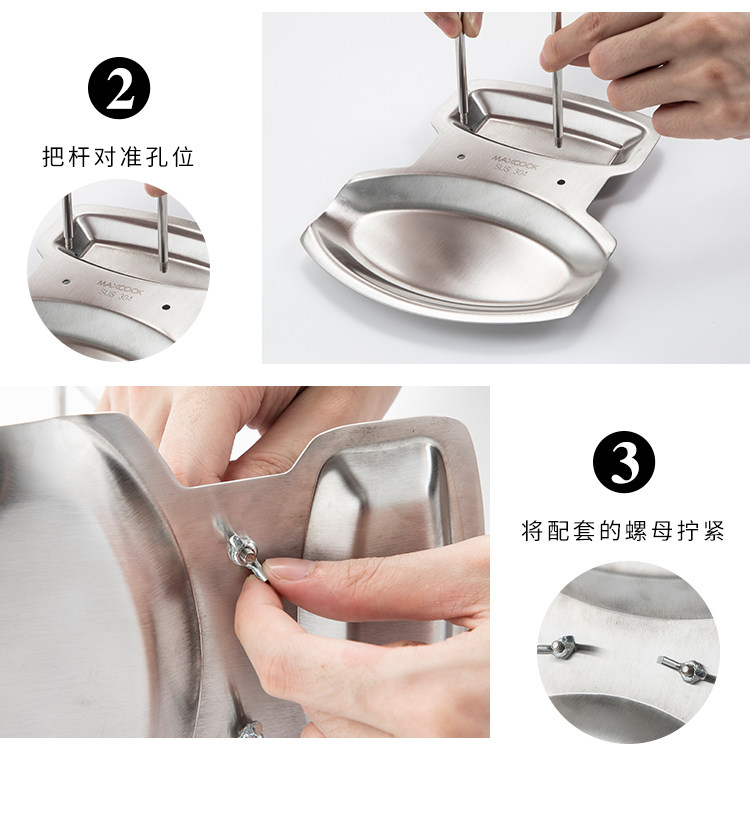 2

把杆对准孔位

MAXCOOK
SUS 304

MAXCOOK
SUS 304

3

将配套的螺母拧紧