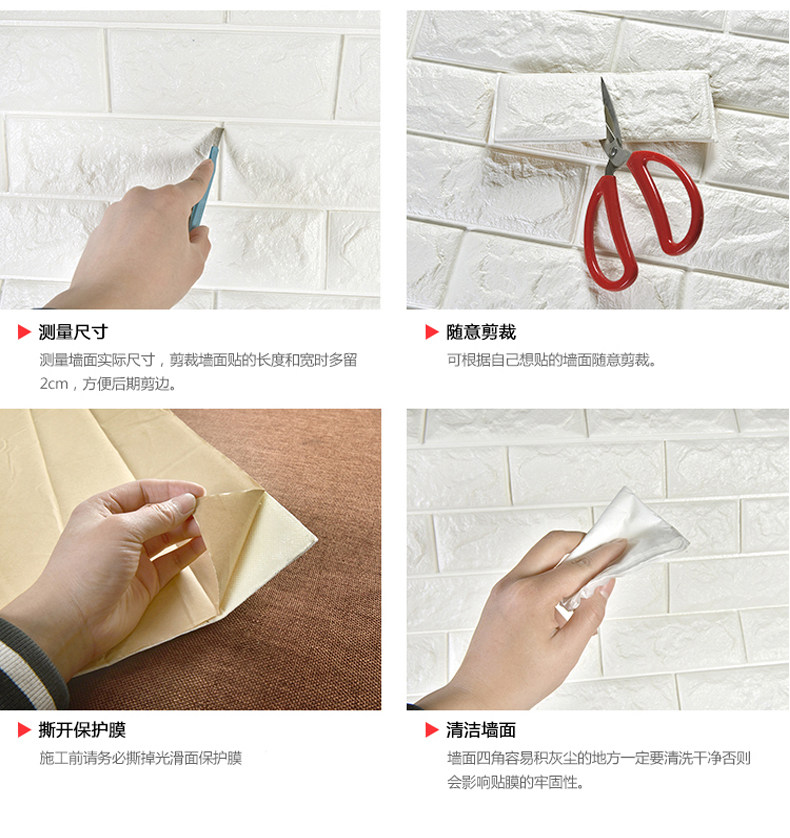 测量尺寸

测量墙面实际尺寸，剪裁墙面贴的长度和宽时多留2cm，方便后期剪边。

随意剪裁

可根据自己想贴的墙面随意剪裁。

撕开保护膜

施工前请务必撕掉光滑面保护膜

清洁墙面

墙面四角容易积灰尘的地方一定要清洗干净否则会影响贴膜的牢固性。