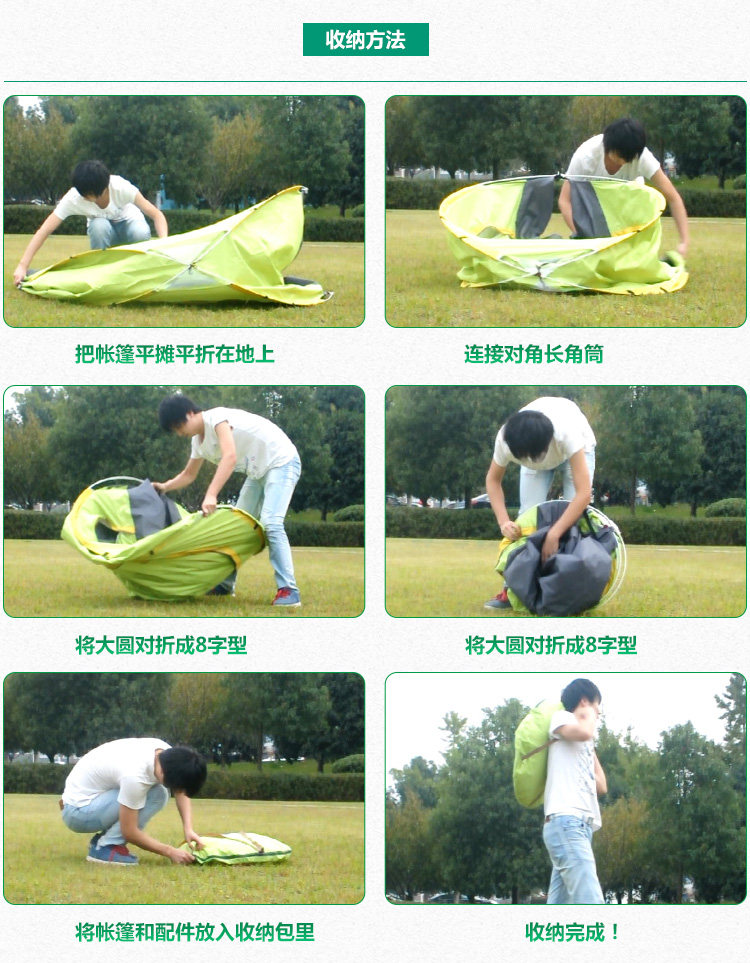 收纳方法

把帐篷平摊平折在地上

连接对角长角筒

将大圆对折成8字型

将大圆对折成8字型

将帐篷和配件放入收纳包里

收纳完成！