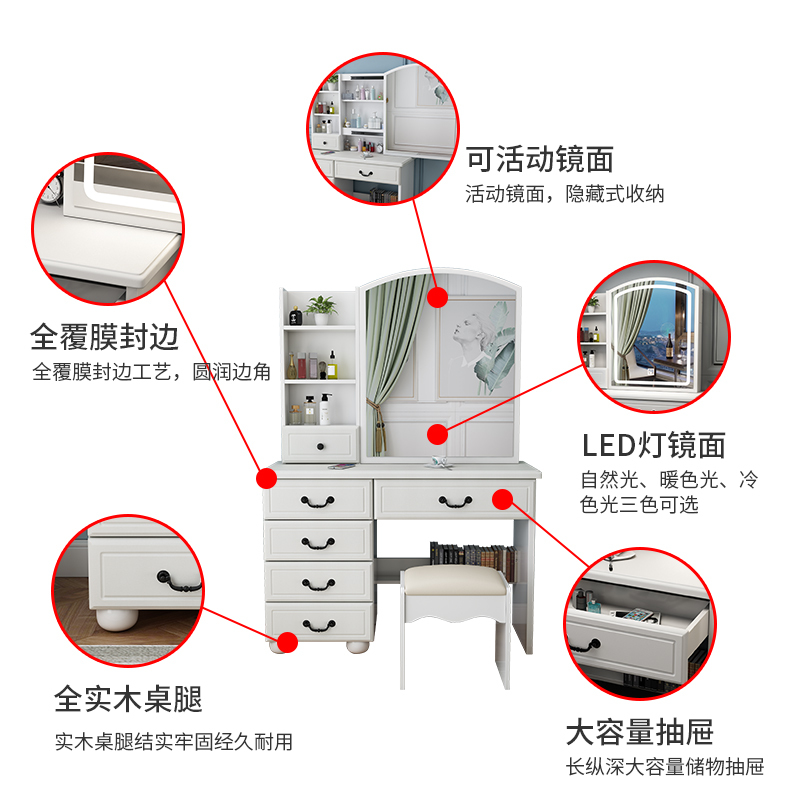 可活动镜面

活动镜面，隐藏式收纳

全覆膜封边

全覆膜封边工艺，圆润边角

LED灯镜面

自然光、暖色光、冷色光三色可选

全实木桌腿

实木桌腿结实牢固经久耐用

大容量抽屉

长纵深大容量储物抽屉