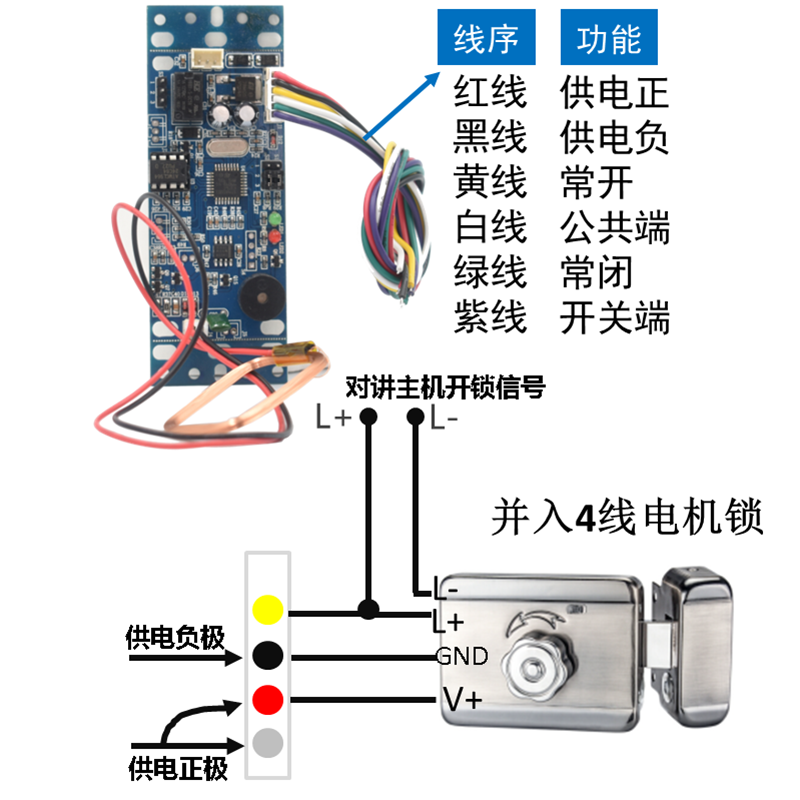 | 线序 | 功能 |
|---|---|
| 红线 | 供电正 |
| 黑线 | 供电负 |
| 黄线 | 常开 |
| 白线 | 公共端 |
| 绿线 | 常闭 |
| 紫线 | 开关端 |

对讲主机开锁信号
L+ L-

并入4线电机锁

L-
L+
GND
V+

供电负极

供电正极