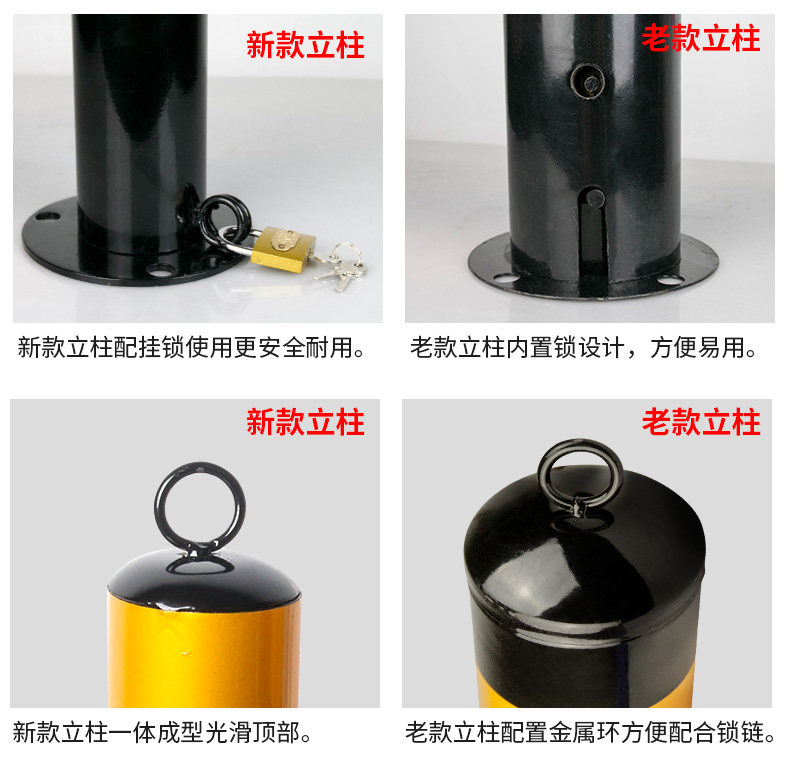 新款立柱

新款立柱配挂锁使用更安全耐用。

老款立柱

老款立柱内置锁设计，方便易用。

新款立柱

新款立柱一体成型光滑顶部。

老款立柱

老款立柱配置金属环方便配合锁链。