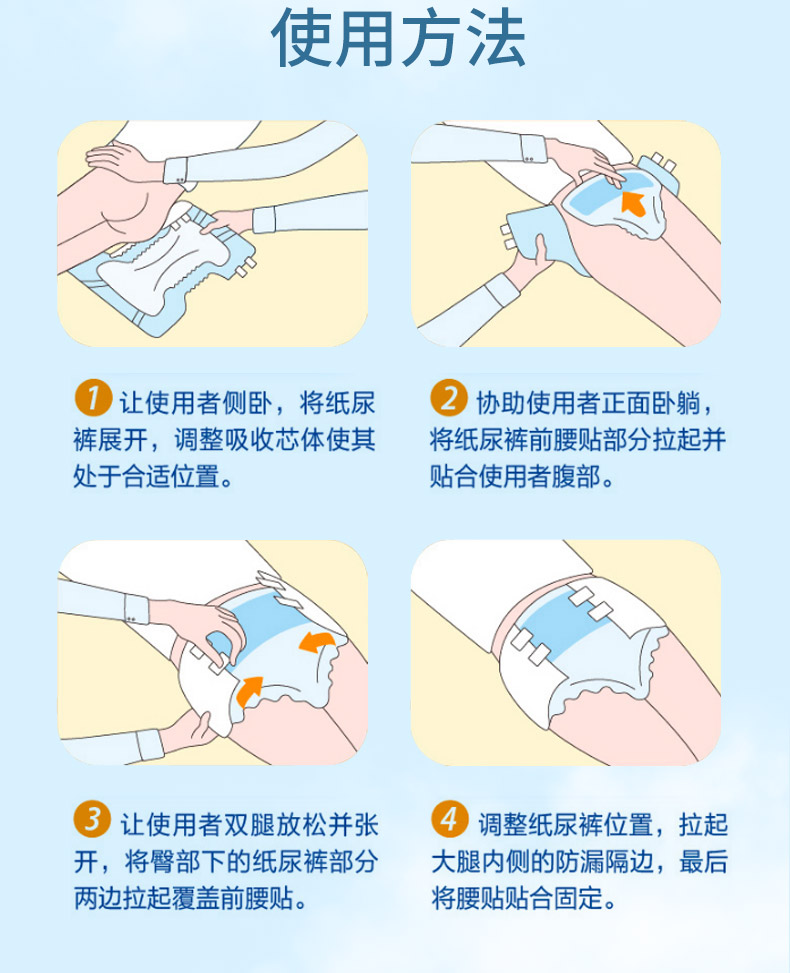 使用方法

1 让使用者侧卧，将纸尿裤展开，调整吸收芯体使其处于合适位置。

2 协助使用者正面卧躺，将纸尿裤前腰贴部分拉起并贴合使用者腹部。

3 让使用者双腿放松并张开，将臀部下的纸尿裤部分两边拉起覆盖前腰贴。

4 调整纸尿裤位置，拉起大腿内侧的防漏隔边，最后将腰贴贴合固定。