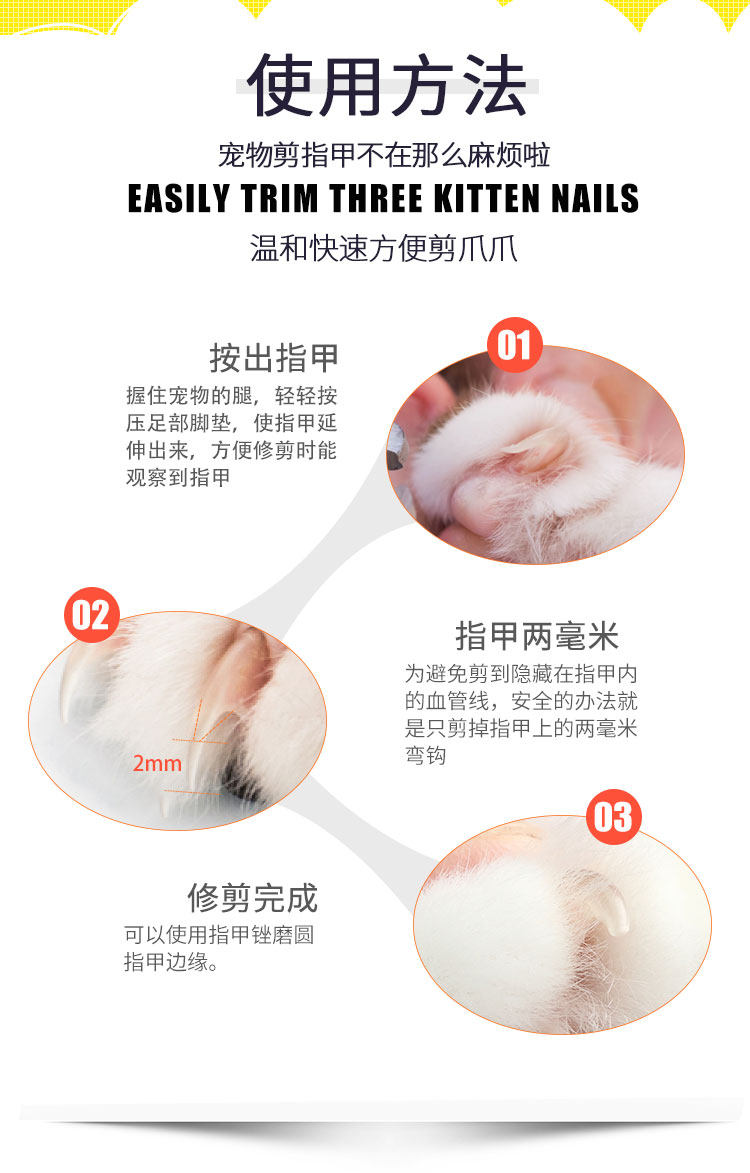 使用方法

宠物剪指甲不在那么麻烦啦

EASILY TRIM THREE KITTEN NAILS

温和快速方便剪爪爪

按出指甲

握住宠物的腿，轻轻按压足部脚垫，使指甲延伸出来，方便修剪时能观察到指甲

01

02

2mm

指甲两毫米

为避免剪到隐藏在指甲内的血管线，安全的办法就是只剪掉指甲上的两毫米弯钩

03

修剪完成

可以使用指甲锉磨圆指甲边缘。