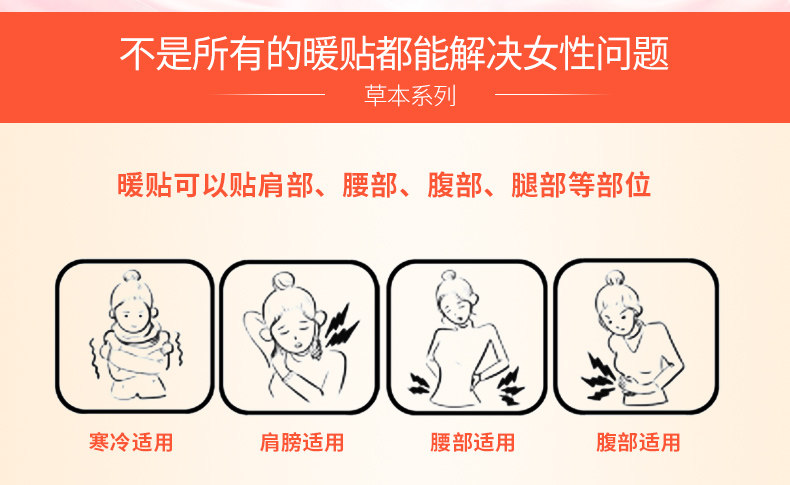 不是所有的暖贴都能解决女性问题

草本系列

暖贴可以贴肩部、腰部、腹部、腿部等部位

寒冷适用

肩膀适用

腰部适用

腹部适用