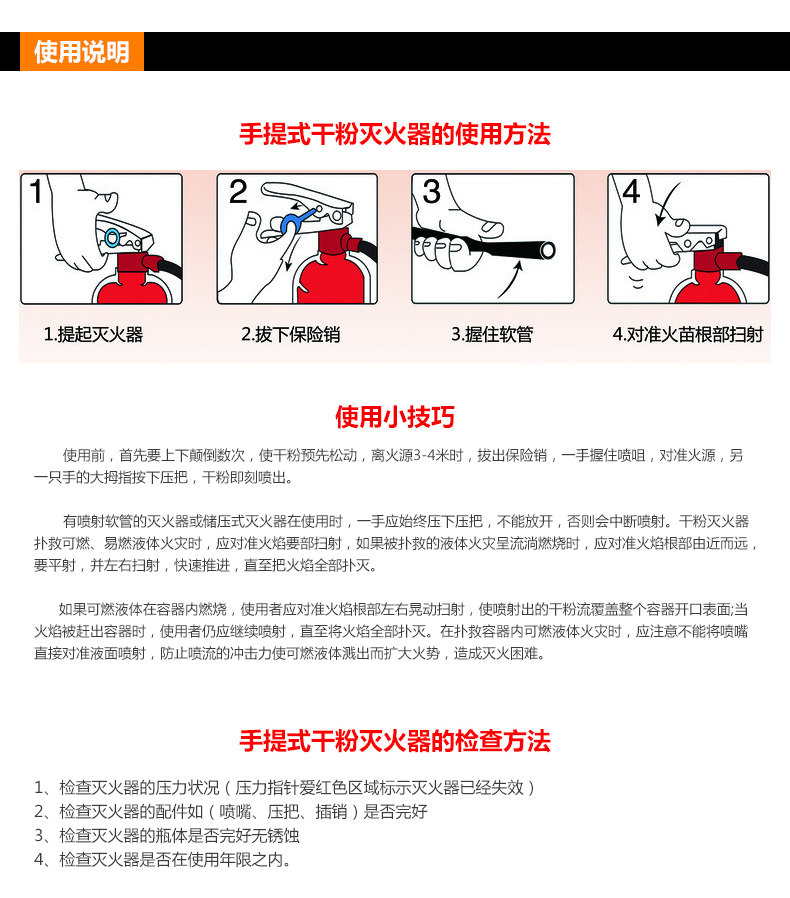 使用说明

手提式干粉灭火器的使用方法

1

2

3

4

1.提起灭火器

2.拔下保险销

3.握住软管

4.对准火苗根部扫射

使用小技巧

使用前，首先要上下颠倒数次，使干粉预先松动，离火源3-4米时，拔出保险销，一手握住喷咀，对准火源，另一只手的大拇指按下压把，干粉即刻喷出。

有喷射软管的灭火器或储压式灭火器在使用时，一手应始终压下压把，不能放开，否则会中断喷射。干粉灭火器扑救可燃、易燃液体火灾时，应对准火焰要部扫射，如果被扑救的液体火灾呈流淌燃烧时，应对准火焰根部由近而远，要平射，并左右扫射，快速推进，直至把火焰全部扑灭。

如果可燃液体在容器内燃烧，使用者应对准火焰根部左右晃动扫射，使喷射出的干粉流覆盖整个容器开口表面;当火焰被赶出容器时，使用者仍应继续喷射，直至将火焰全部扑灭。在扑救容器内可燃液体火灾时，应注意不能将喷嘴直接对准液面喷射，防止喷流的冲击力使可燃液体溅出而扩大火势，造成灭火困难。

手提式干粉灭火器的检查方法

1、检查灭火器的压力状况（压力指针爱红色区域标示灭火器已经失效）
2、检查灭火器的配件如（喷嘴、压把、插销）是否完好
3、检查灭火器的瓶体是否完好无锈蚀
4、检查灭火器是否在使用年限之内。