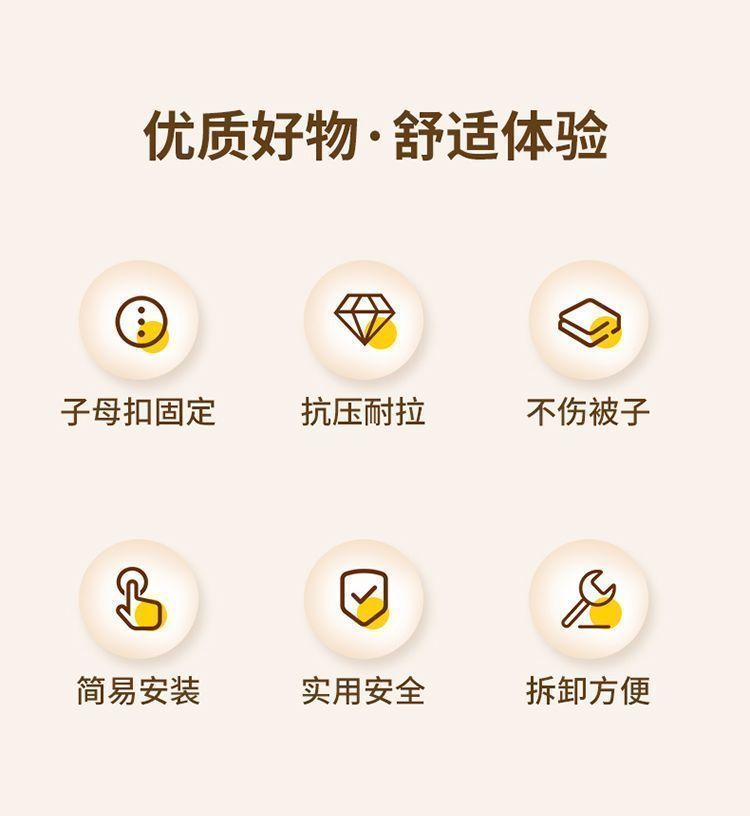 优质好物·舒适体验

子母扣固定

抗压耐拉

不伤被子

简易安装

实用安全

拆卸方便