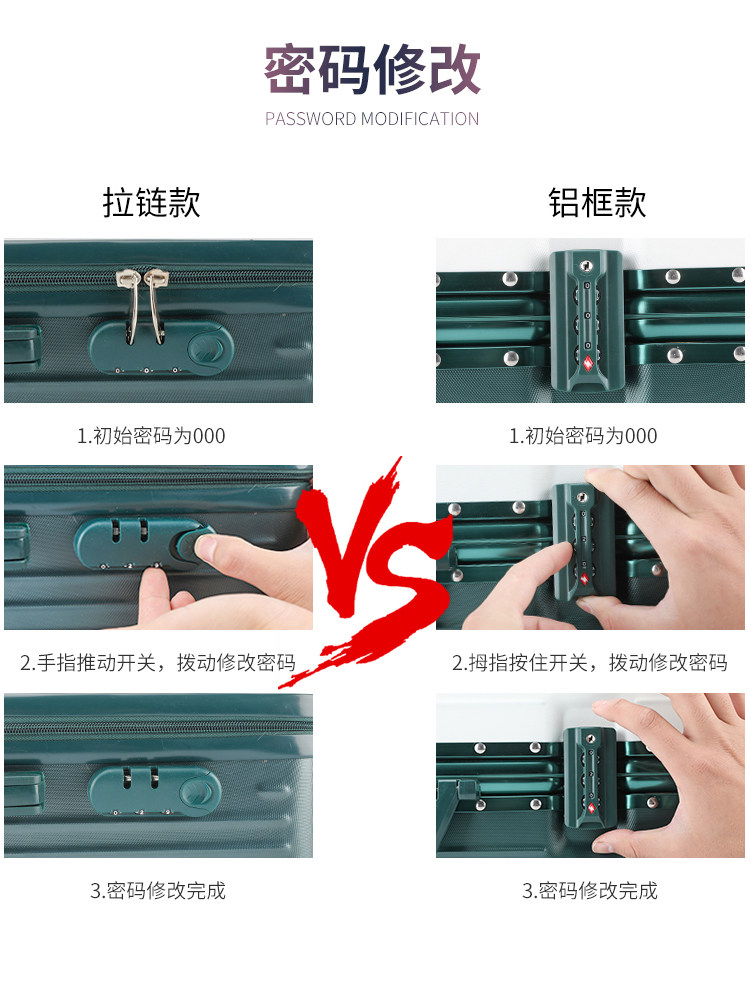 密码修改
PASSWORD MODIFICATION

拉链款

1.初始密码为000

2.手指推动开关，拨动修改密码

3.密码修改完成

VS

铝框款

1.初始密码为000

2.拇指按住开关，拨动修改密码

3.密码修改完成