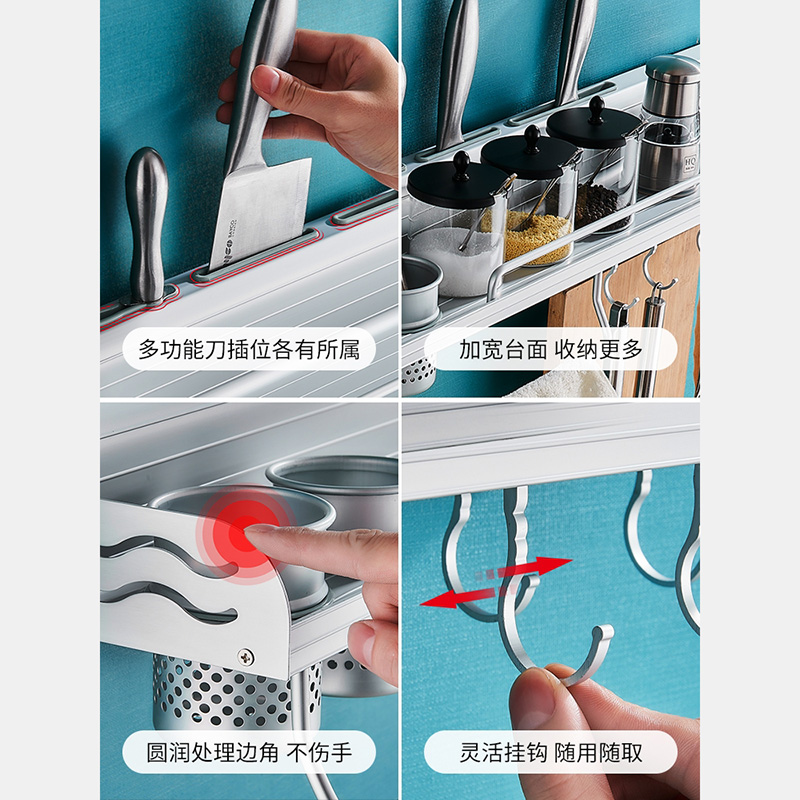 多功能刀插位各有所属

加宽台面 收纳更多

圆润处理边角 不伤手

灵活挂钩 随用随取