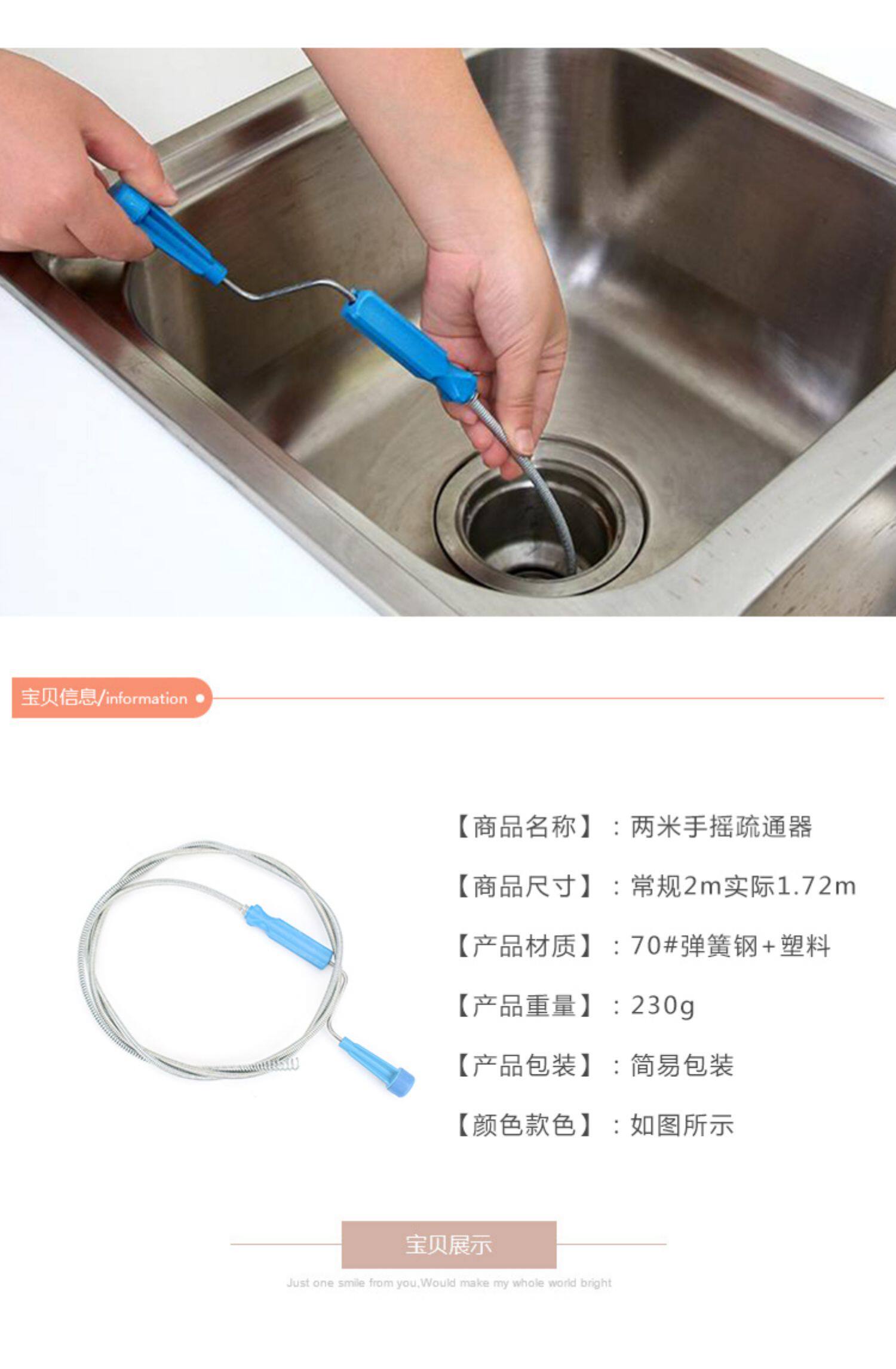 宝贝信息/information

【商品名称】：两米手摇疏通器

【商品尺寸】：常规2m实际1.72m

【产品材质】：70#弹簧钢+塑料

【产品重量】：230g

【产品包装】：简易包装

【颜色款色】：如图所示

宝贝展示

Just one smile from you,Would make my whole world bright