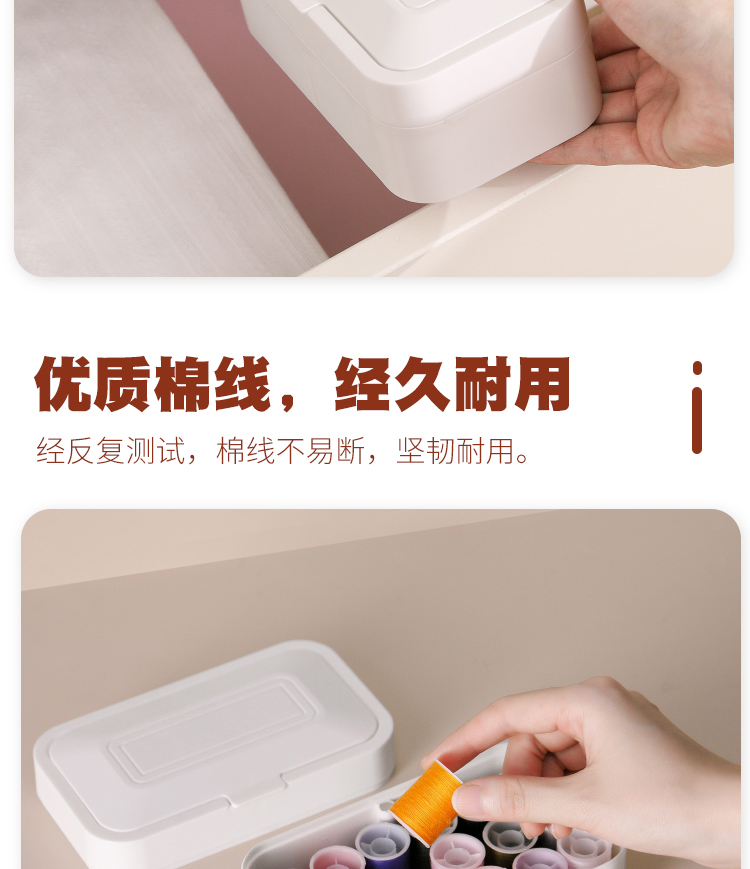 优质棉线，经久耐用

经反复测试，棉线不易断，坚韧耐用。