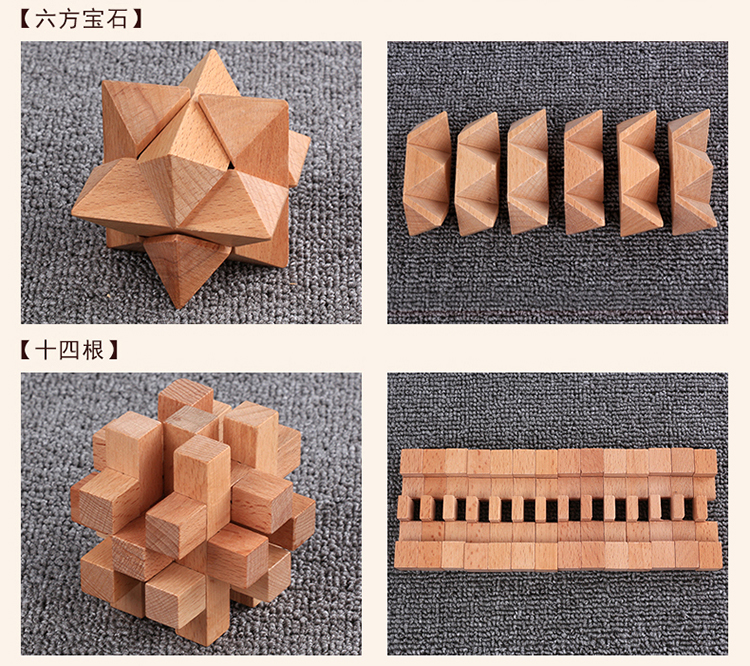 【六方宝石】

【十四根】