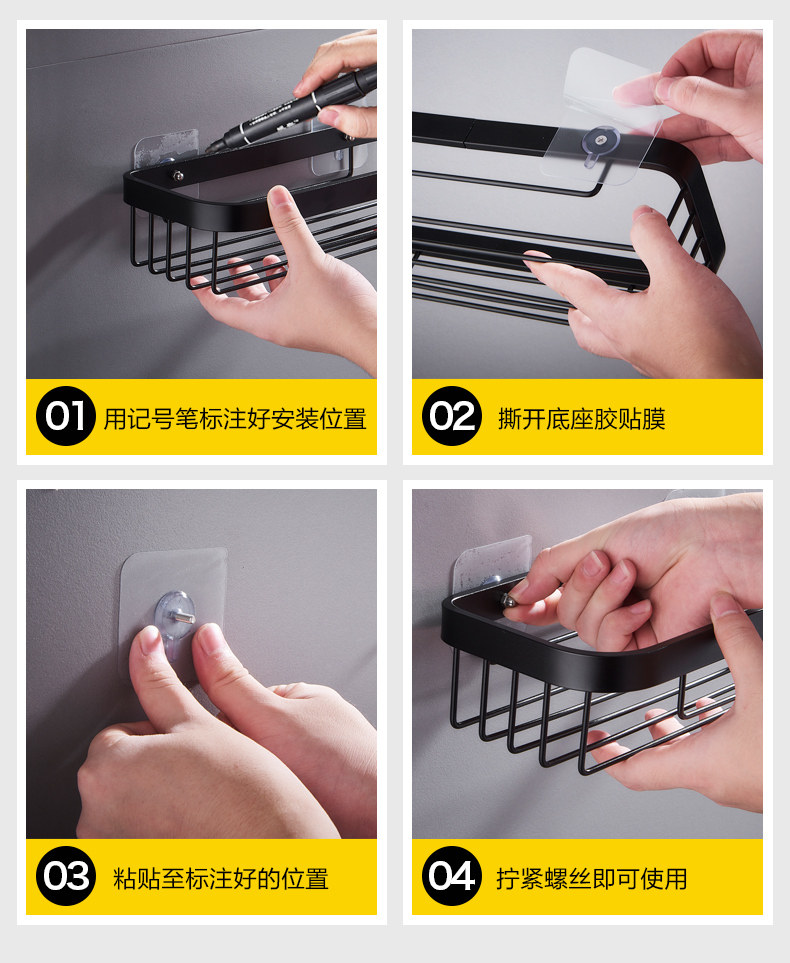 01 用记号笔标注好安装位置

02 撕开底座胶贴膜

03 粘贴至标注好的位置

04 拧紧螺丝即可使用