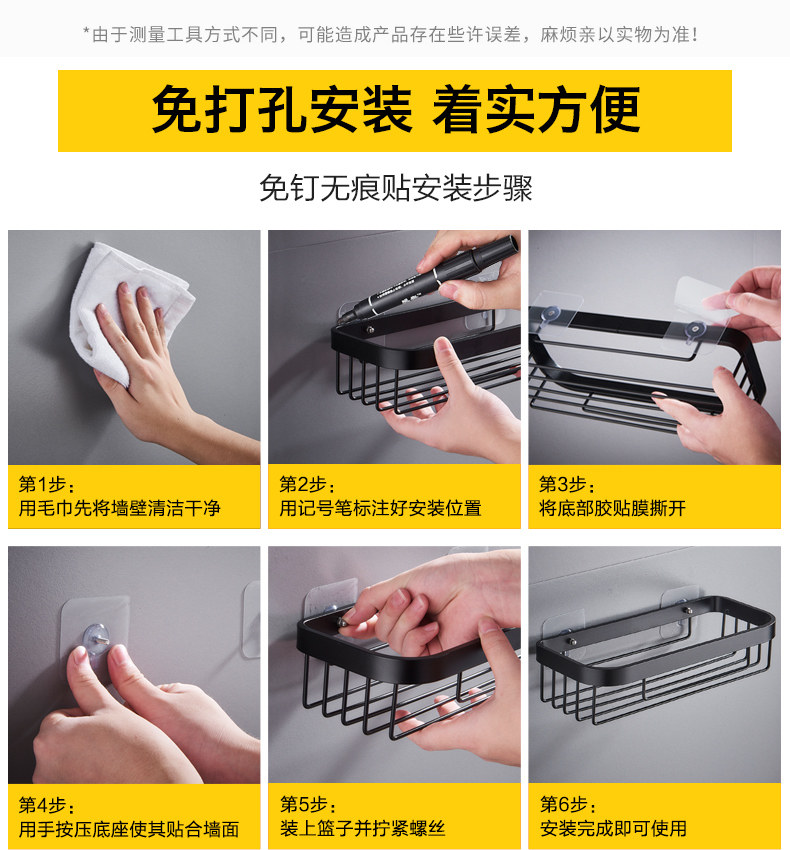 *由于测量工具方式不同，可能造成产品存在些许误差，麻烦亲以实物为准！

免打孔安装 着实方便

免钉无痕贴安装步骤

第1步：
用毛巾先将墙壁清洁干净

第2步：
用记号笔标注好安装位置

第3步：
将底部胶贴膜撕开

第4步：
用手按压底座使其贴合墙面

第5步：
装上篮子并拧紧螺丝

第6步：
安装完成即可使用