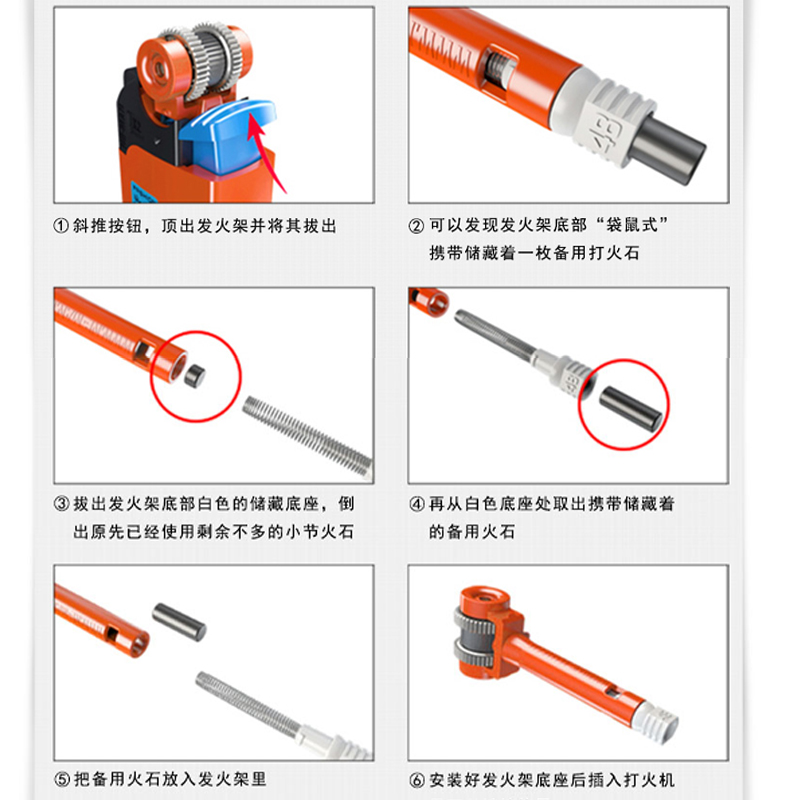 ① 斜推按钮，顶出发火架并将其拔出

② 可以发现发火架底部“袋鼠式”携带储藏着一枚备用打火石

③ 拔出发火架底部白色的储藏底座，倒出原先已经使用剩余不多的小节火石

④ 再从白色底座处取出携带储藏着的备用火石

⑤ 把备用火石放入发火架里

⑥ 安装好发火架底座后插入打火机