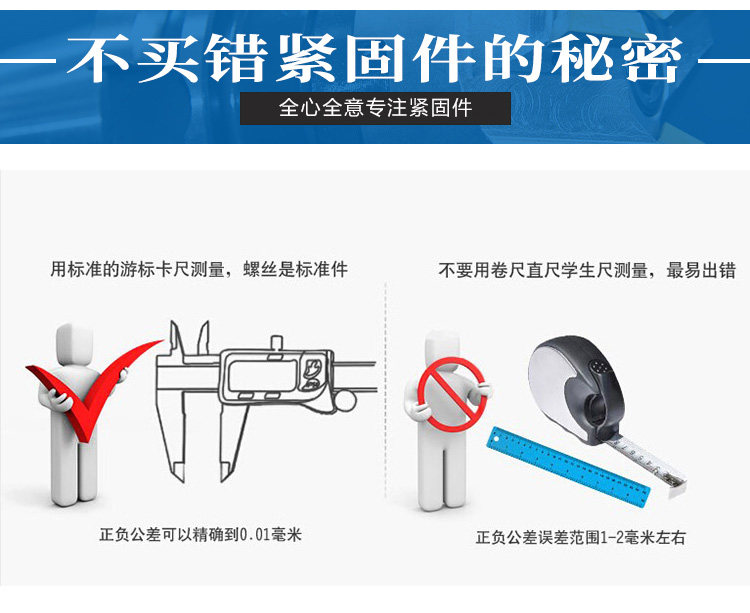 不买错紧固件的秘密

全心全意专注紧固件

用标准的游标卡尺测量，螺丝是标准件

正负公差可以精确到0.01毫米

不要用卷尺直尺学生尺测量，最易出错

正负公差误差范围1-2毫米左右