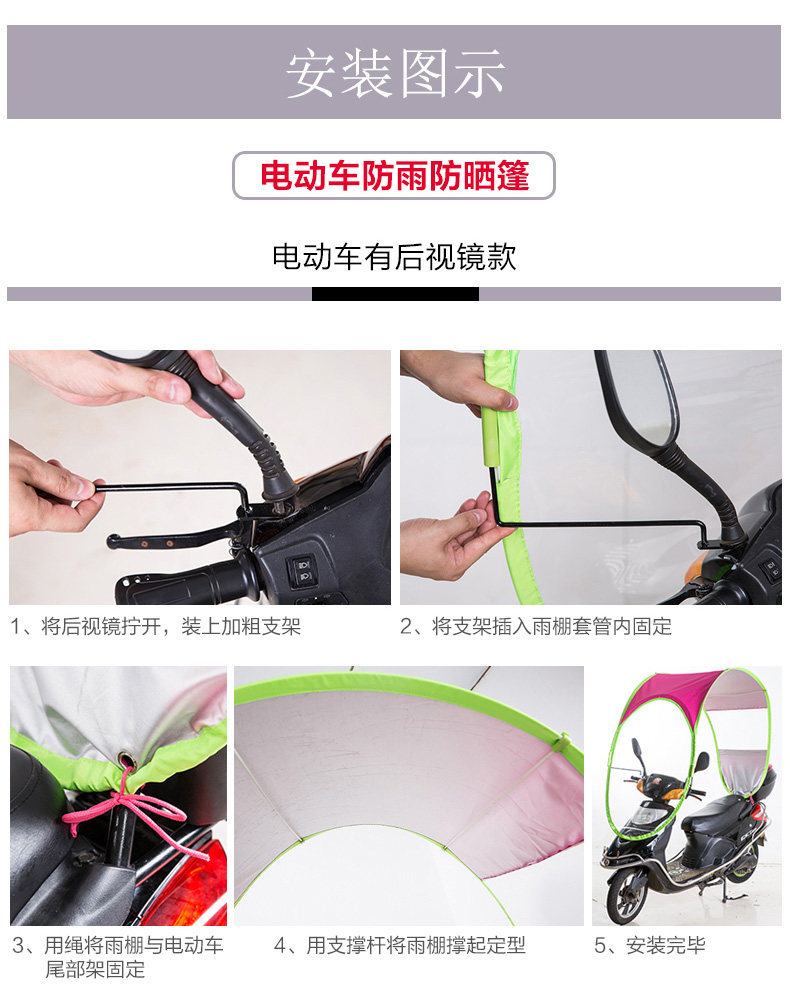 安装图示

电动车防雨防晒篷

电动车有后视镜款

1、将后视镜拧开，装上加粗支架

2、将支架插入雨棚套管内固定

3、用绳将雨棚与电动车尾部架固定

4、用支撑杆将雨棚撑起定型

5、安装完毕