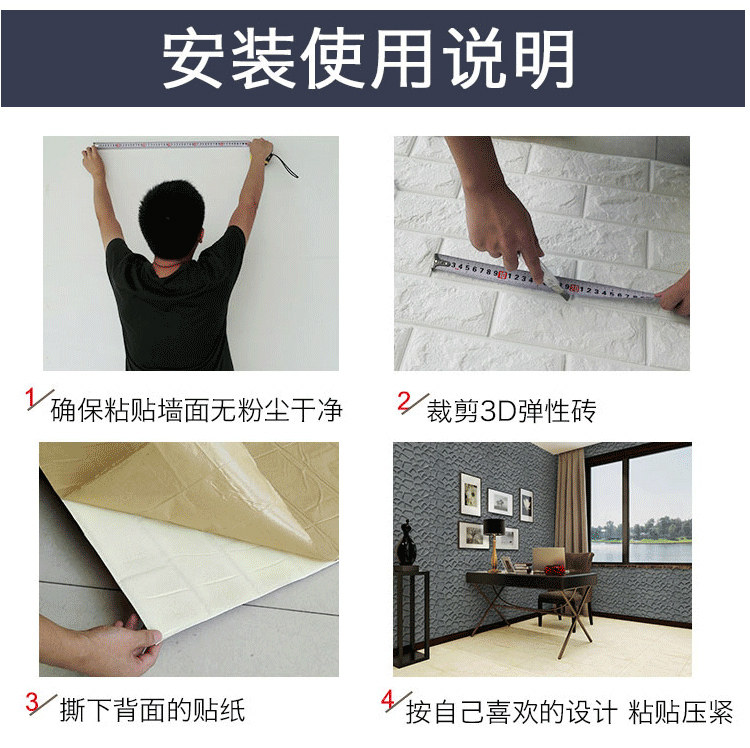 安装使用说明

1 确保粘贴墙面无粉尘干净

2 裁剪3D弹性砖

3 撕下背面的贴纸

4 按自己喜欢的设计 粘贴压紧