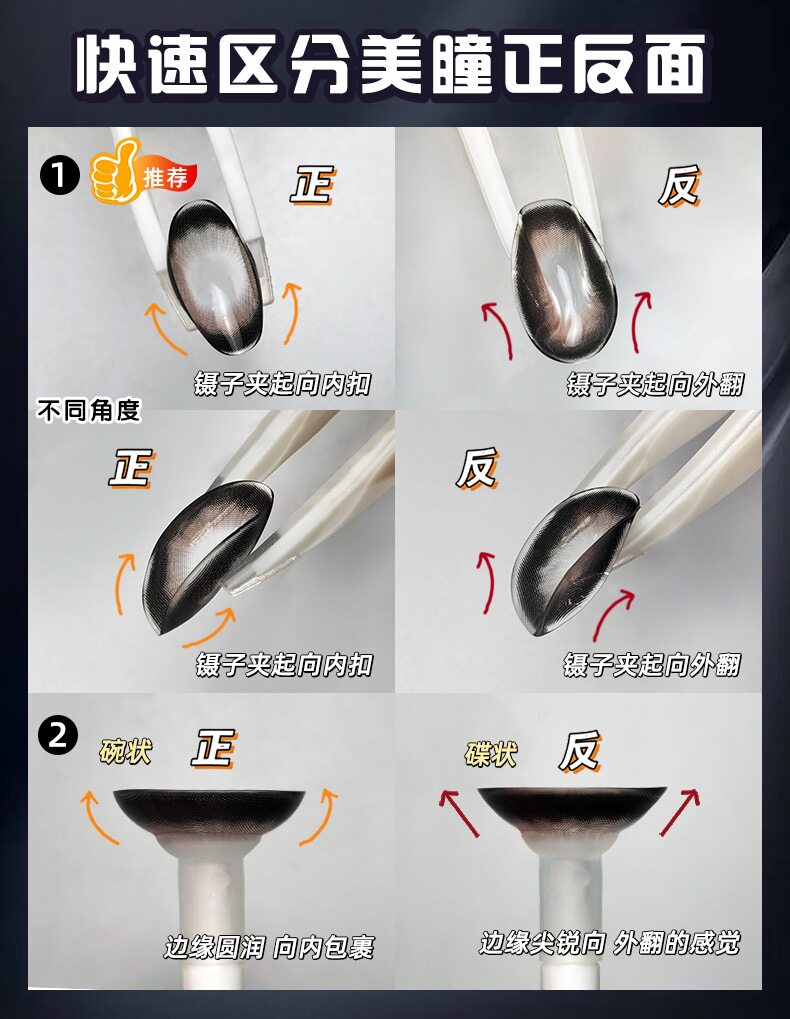 快速区分美瞳正反面

1 推荐 正

镊子夹起向内扣

反

镊子夹起向外翻

不同角度

正

镊子夹起向内扣

反

镊子夹起向外翻

2 碗状 正

边缘圆润 向内包裹

碟状 反

边缘尖锐向 外翻的感觉