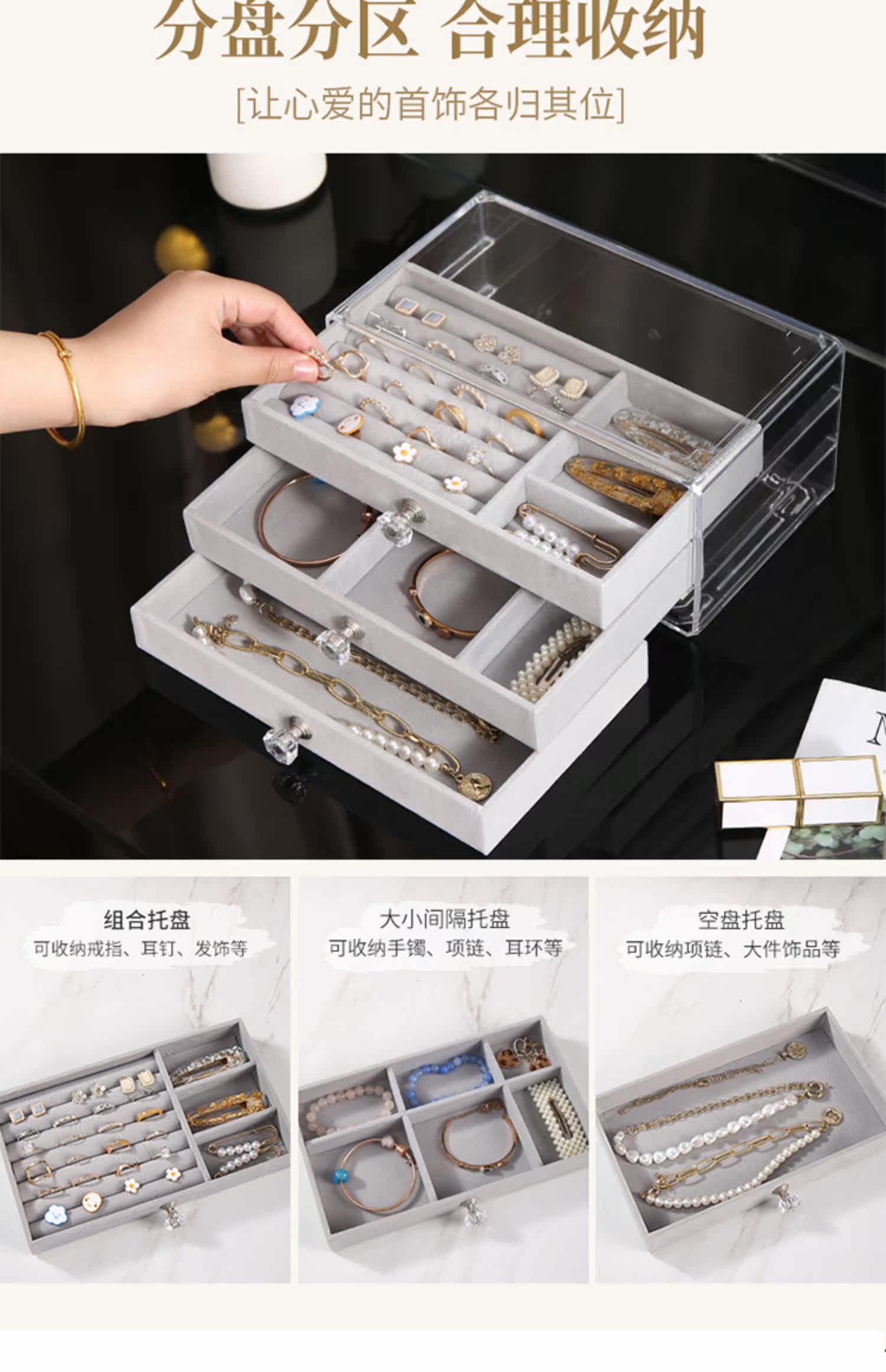 分盘分区 合理收纳

[让心爱的首饰各归其位]

组合托盘
可收纳戒指、耳钉、发饰等

大小间隔托盘
可收纳手镯、项链、耳环等

空盘托盘
可收纳项链、大件饰品等