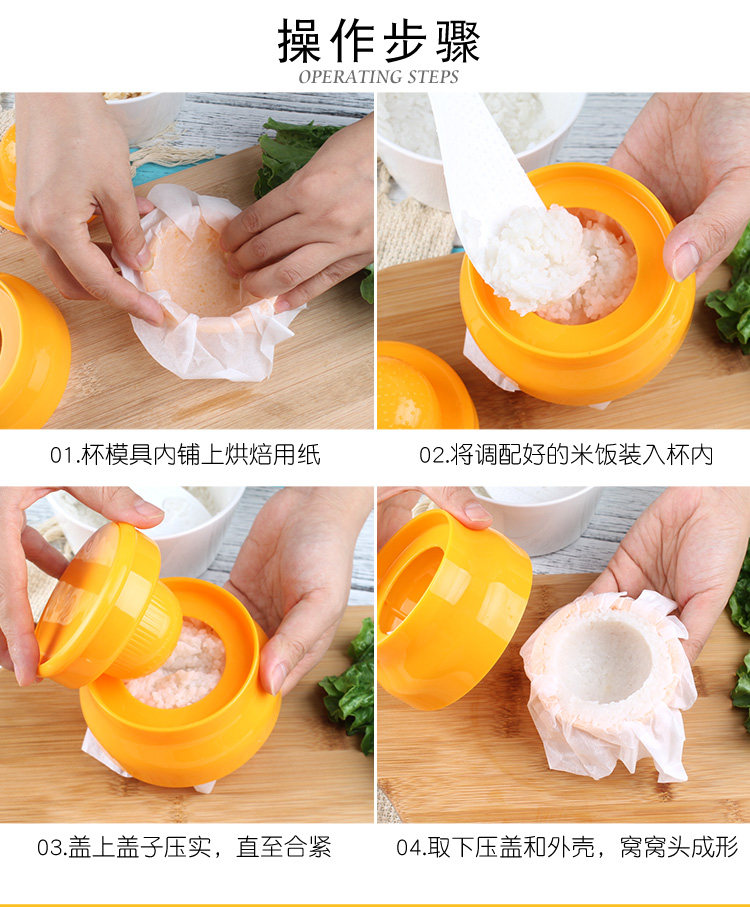 操作步骤
OPERATING STEPS

01.杯模具内铺上烘焙用纸

02.将调配好的米饭装入杯内

03.盖上盖子压实，直至合紧

04.取下压盖和外壳，窝窝头成形