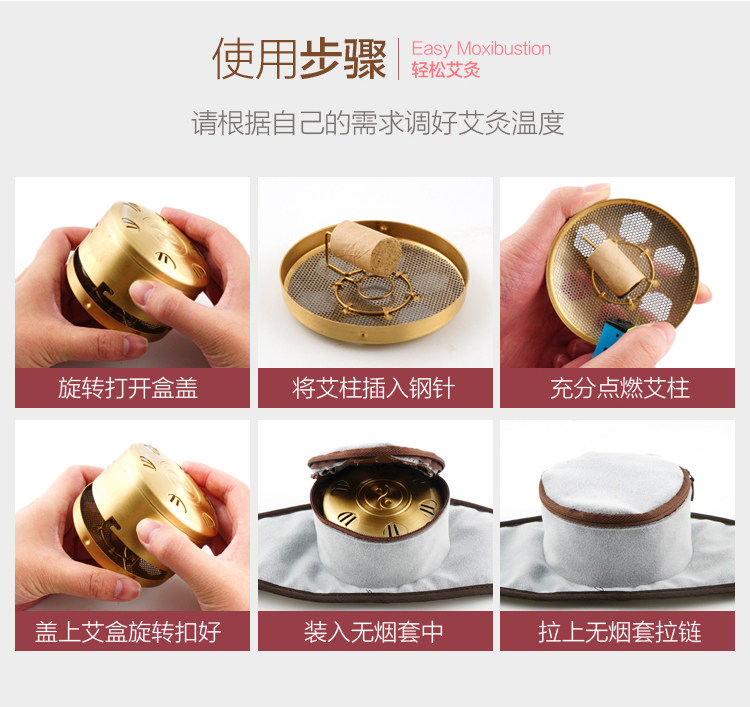 使用步骤 Easy Moxibustion
轻松艾灸

请根据自己的需求调好艾灸温度

旋转打开盒盖

将艾柱插入钢针

充分点燃艾柱

盖上艾盒旋转扣好

装入无烟套中

拉上无烟套拉链