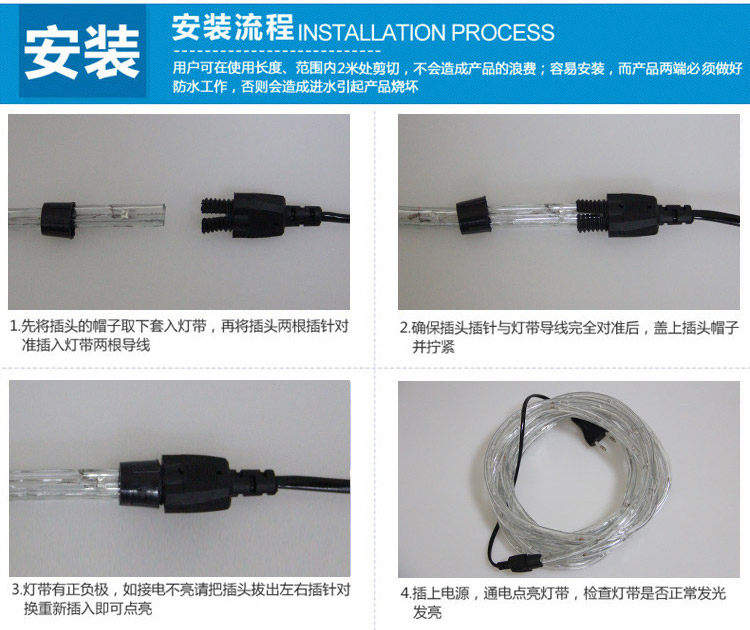 安装

安装流程 INSTALLATION PROCESS

用户可在使用长度、范围内2米处剪切，不会造成产品的浪费；容易安装，而产品两端必须做好防水工作，否则会造成进水引起产品烧坏

1.先将插头的帽子取下套入灯带，再将插头两根插针对准插入灯带两根导线

2.确保插头插针与灯带导线完全对准后，盖上插头帽子并拧紧

3.灯带有正负极，如接电不亮请把插头拔出左右插针对换重新插入即可点亮

4.插上电源，通电点亮灯带，检查灯带是否正常发光发亮