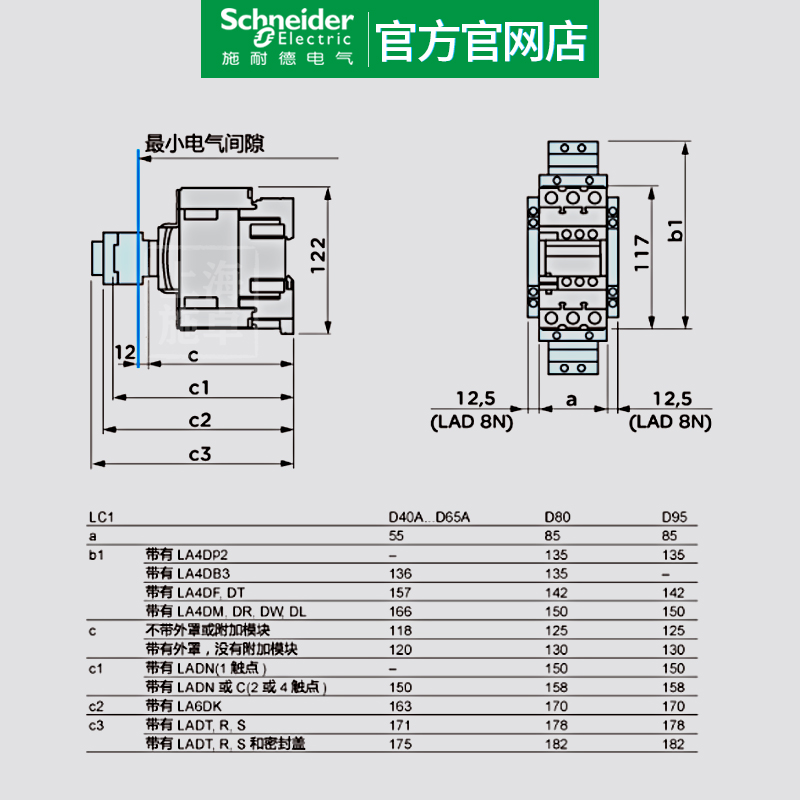 Schneider Electric 施耐德电气 官方官网店

最小电气间隙

122

12

c

c1

c2

c3

117

b1

12,5 (LAD 8N)

a

12,5 (LAD 8N)

| LC1 | | D40A...D65A | D80 | D95 |
|---|---|---|---|---|
| a | | 55 | 85 | 85 |
| b1 | 带有 LA4DP2 | – | 135 | 135 |
| | 带有 LA4DB3 | 136 | 135 | – |
| | 带有 LA4DF, DT | 157 | 142 | 142 |
| | 带有 LA4DM, DR, DW, DL | 166 | 150 | 150 |
| c | 不带外罩或附加模块 | 118 | 125 | 125 |
| | 带有外罩，没有附加模块 | 120 | 130 | 130 |
| c1 | 带有 LADN(1 触点) | – | 150 | 150 |
| | 带有 LADN 或 C(2 或 4 触点) | 150 | 158 | 158 |
| c2 | 带有 LA6DK | 163 | 170 | 170 |
| c3 | 带有 LADT, R, S | 171 | 178 | 178 |
| | 带有 LADT, R, S 和密封盖 | 175 | 182 | 182 |