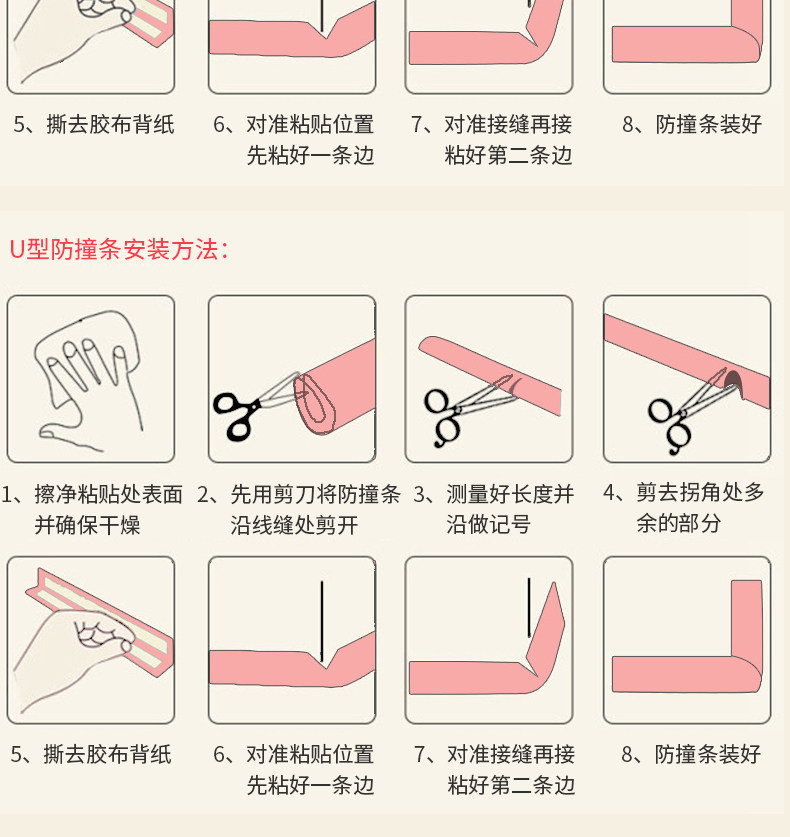 5、撕去胶布背纸

6、对准粘贴位置先粘好一条边

7、对准接缝再接粘好第二条边

8、防撞条装好

U型防撞条安装方法：

1、擦净粘贴处表面并确保干燥

2、先用剪刀将防撞条沿线缝处剪开

3、测量好长度并沿做记号

4、剪去拐角处多余的部分

5、撕去胶布背纸

6、对准粘贴位置先粘好一条边

7、对准接缝再接粘好第二条边

8、防撞条装好