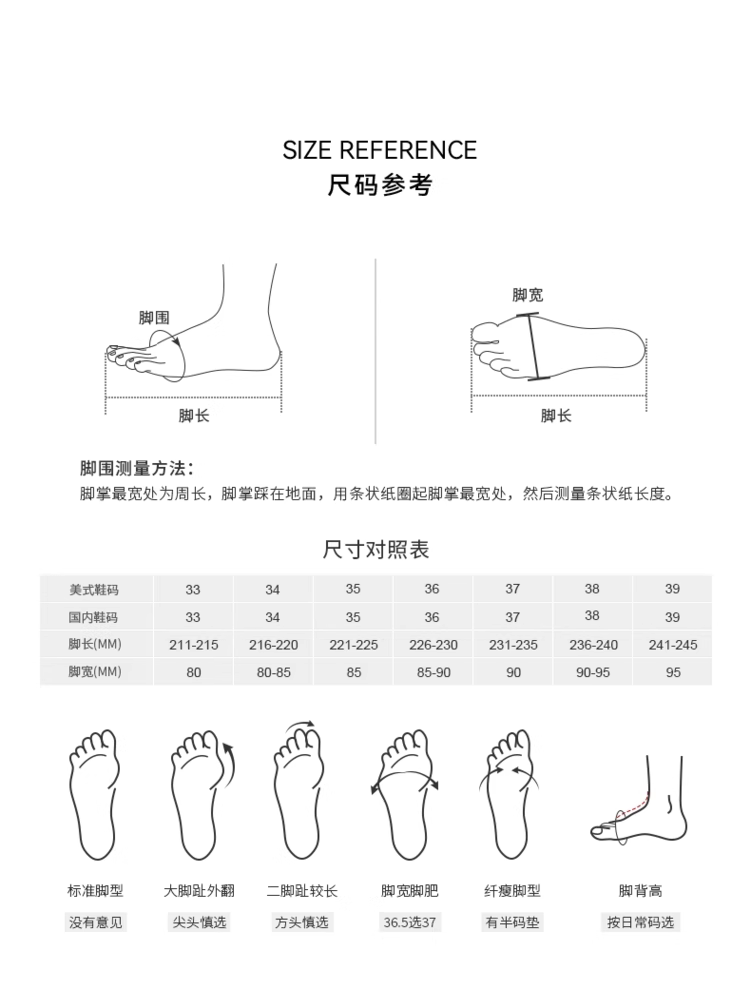 SIZE REFERENCE
尺码参考

脚围
脚长

脚宽
脚长

脚围测量方法：
脚掌最宽处为周长，脚掌踩在地面，用条状纸圈起脚掌最宽处，然后测量条状纸长度。

尺寸对照表

| 美式鞋码 | 33 | 34 | 35 | 36 | 37 | 38 | 39 |
|---|---|---|---|---|---|---|---|
| 国内鞋码 | 33 | 34 | 35 | 36 | 37 | 38 | 39 |
| 脚长(MM) | 211-215 | 216-220 | 221-225 | 226-230 | 231-235 | 236-240 | 241-245 |
| 脚宽(MM) | 80 | 80-85 | 85 | 85-90 | 90 | 90-95 | 95 |

标准脚型
没有意见

大脚趾外翻
尖头慎选

二脚趾较长
方头慎选

脚宽脚肥
36.5选37

纤瘦脚型
有半码垫

脚背高
按日常码选