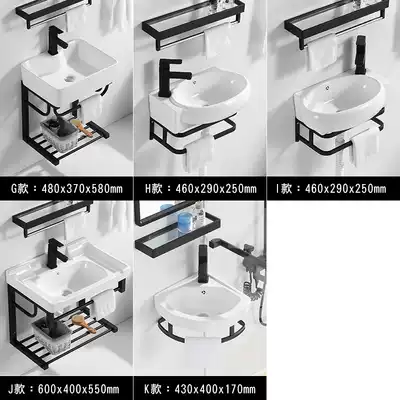 G款：480x370x580mm

H款：460x290x250mm

I款：460x290x250mm

J款：600x400x550mm

K款：430x400x170mm