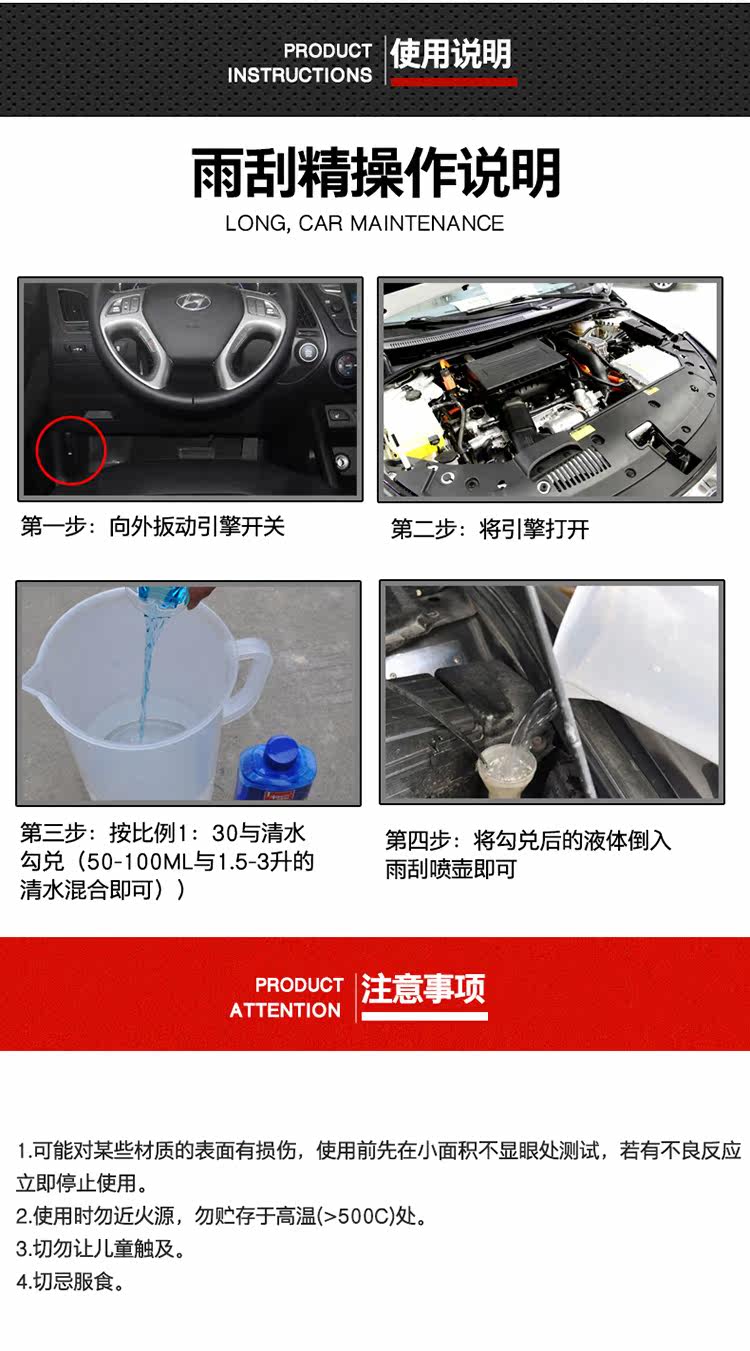 PRODUCT INSTRUCTIONS 使用说明

雨刮精操作说明

LONG, CAR MAINTENANCE

第一步：向外扳动引擎开关

第二步：将引擎打开

第三步：按比例1：30与清水勾兑（50-100ML与1.5-3升的清水混合即可））

第四步：将勾兑后的液体倒入雨刮喷壶即可

PRODUCT ATTENTION 注意事项

1.可能对某些材质的表面有损伤，使用前先在小面积不显眼处测试，若有不良反应立即停止使用。
2.使用时勿近火源，勿贮存于高温(>500C)处。
3.切勿让儿童触及。
4.切忌服食。