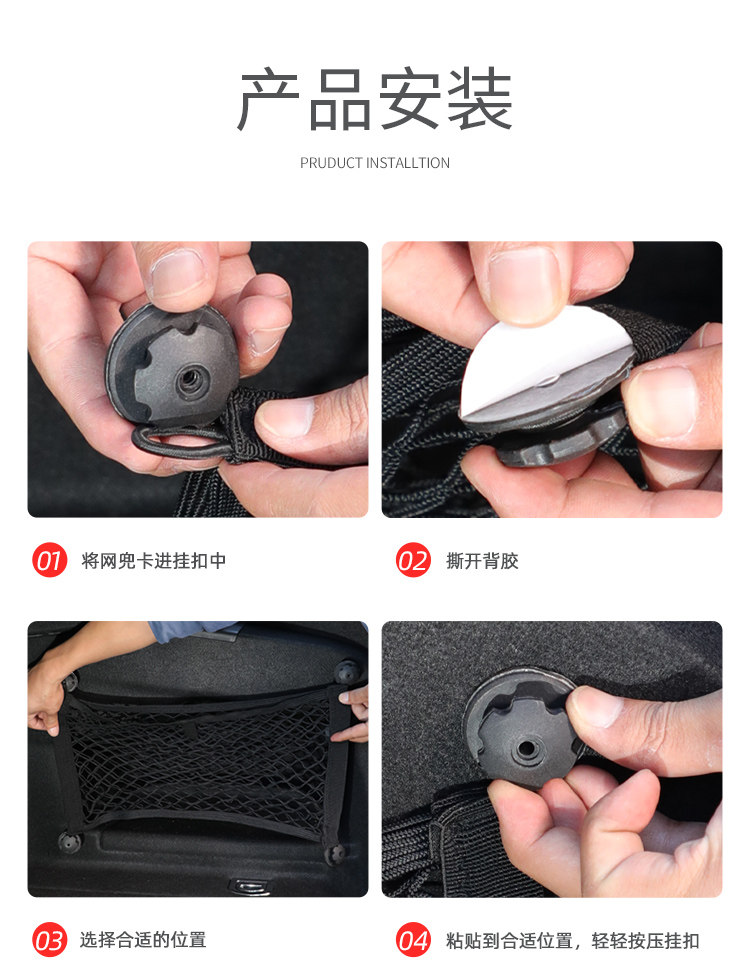 产品安装

PRUDUCT INSTALLTION

01 将网兜卡进挂扣中

02 撕开背胶

03 选择合适的位置

04 粘贴到合适位置，轻轻按压挂扣