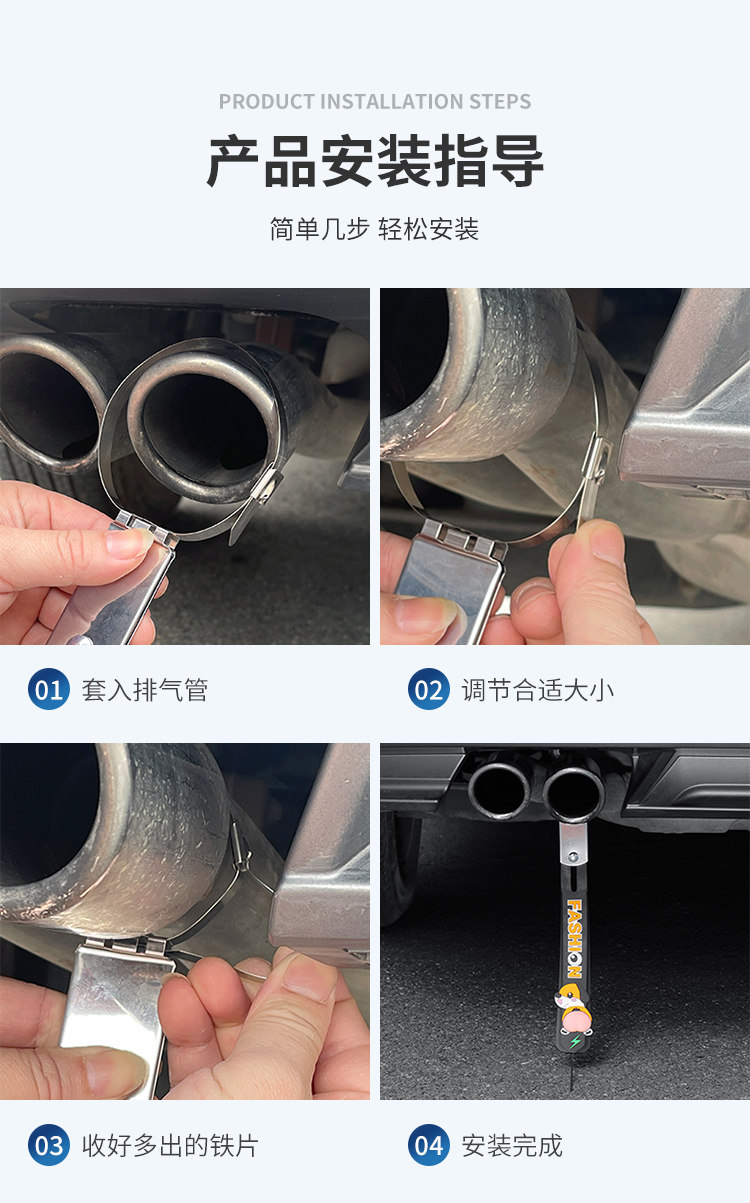 PRODUCT INSTALLATION STEPS

产品安装指导

简单几步 轻松安装

01 套入排气管

02 调节合适大小

03 收好多出的铁片

FASHION

04 安装完成