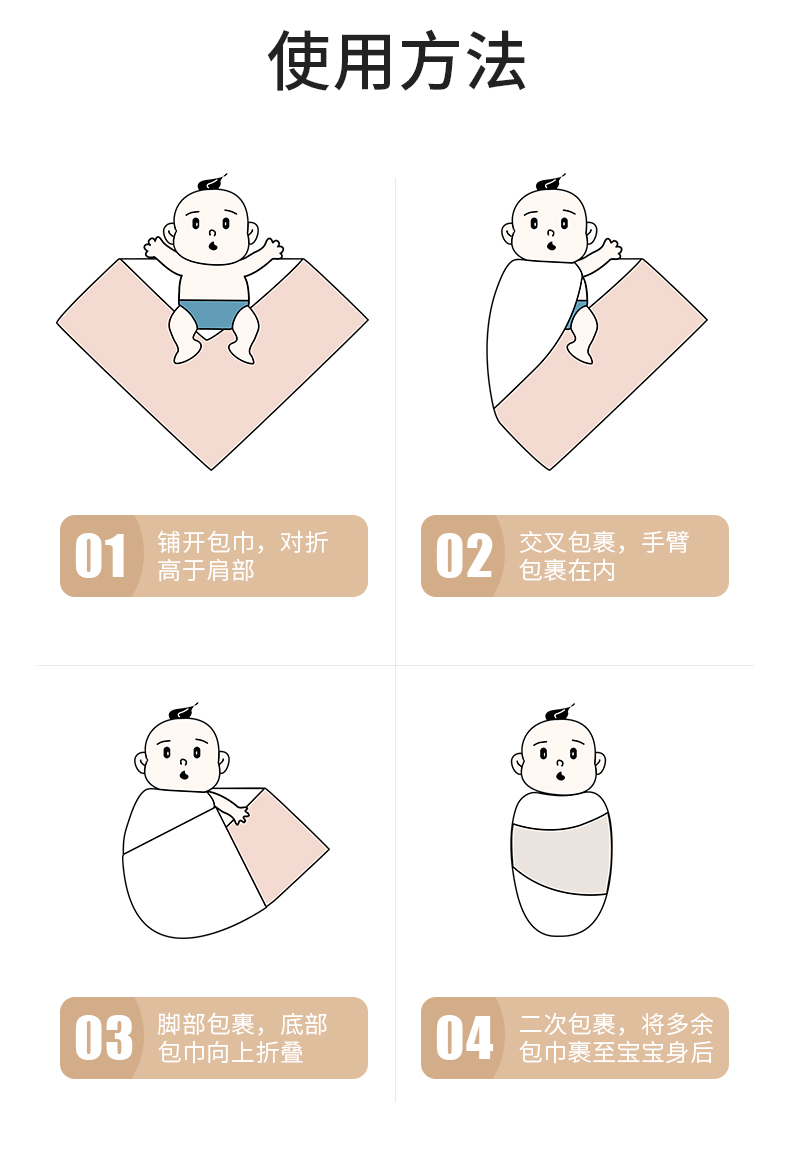 使用方法

01 铺开包巾，对折高于肩部

02 交叉包裹，手臂包裹在内

03 脚部包裹，底部包巾向上折叠

04 二次包裹，将多余包巾裹至宝宝身后