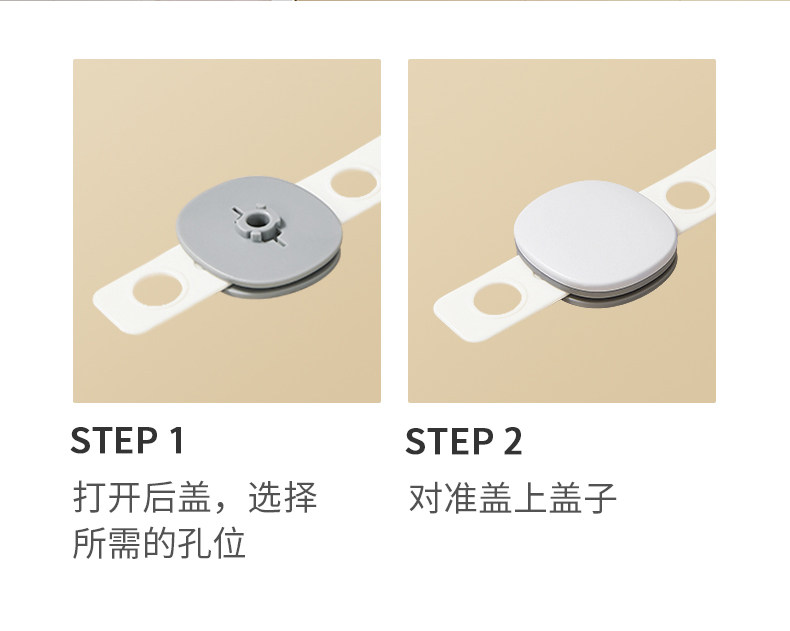 STEP 1

打开后盖，选择所需的孔位

STEP 2

对准盖上盖子