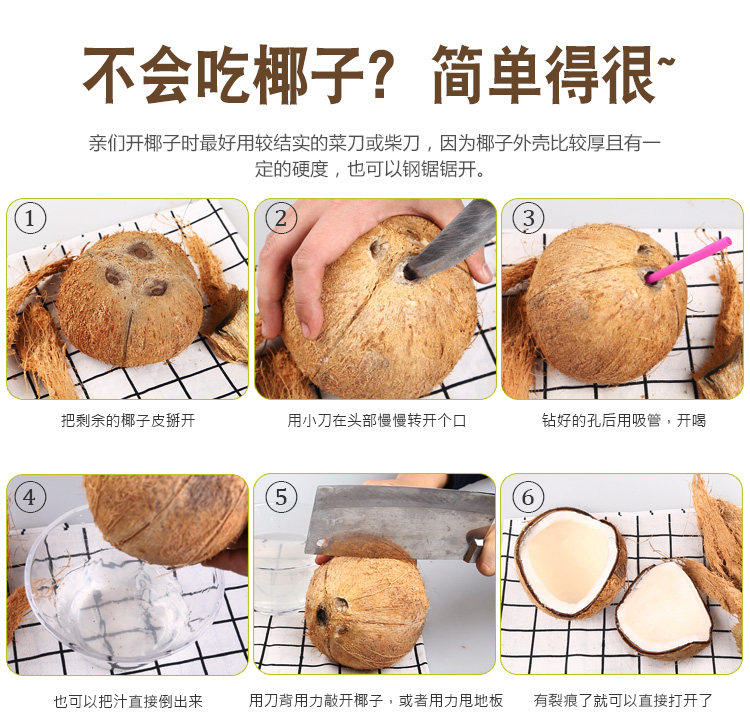 不会吃椰子？简单得很~

亲们开椰子时最好用较结实的菜刀或柴刀，因为椰子外壳比较厚且有一定的硬度，也可以钢锯锯开。

①
把剩余的椰子皮掰开

②
用小刀在头部慢慢转开个口

③
钻好的孔后用吸管，开喝

④
也可以把汁直接倒出来

⑤
用刀背用力敲开椰子，或者用力甩地板

⑥
有裂痕了就可以直接打开了