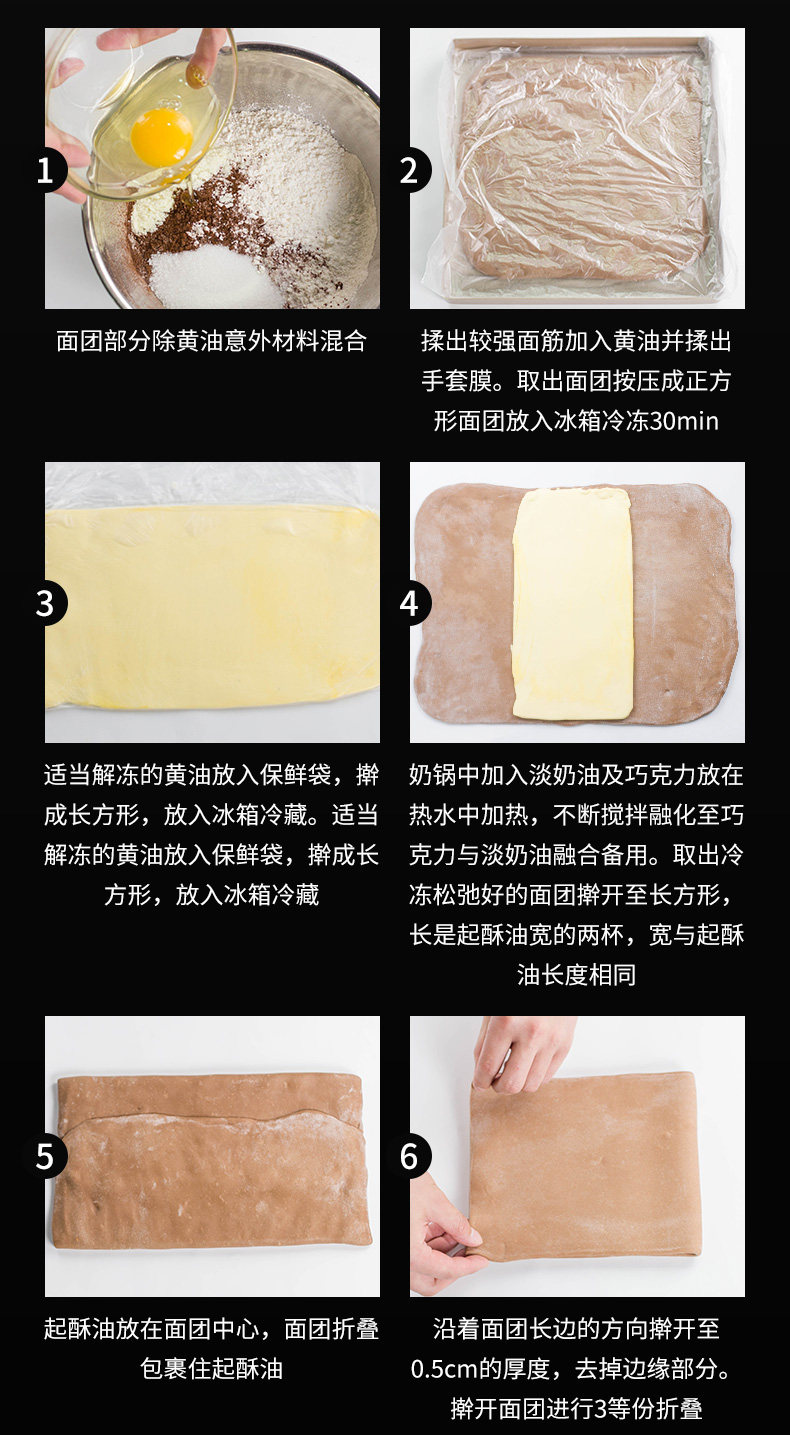 1

面团部分除黄油意外材料混合

2

揉出较强面筋加入黄油并揉出手套膜。取出面团按压成正方形面团放入冰箱冷冻30min

3

适当解冻的黄油放入保鲜袋，擀成长方形，放入冰箱冷藏。适当解冻的黄油放入保鲜袋，擀成长方形，放入冰箱冷藏

4

奶锅中加入淡奶油及巧克力放在热水中加热，不断搅拌融化至巧克力与淡奶油融合备用。取出冷冻松弛好的面团擀开至长方形，长是起酥油宽的两杯，宽与起酥油长度相同

5

起酥油放在面团中心，面团折叠包裹住起酥油

6

沿着面团长边的方向擀开至0.5cm的厚度，去掉边缘部分。擀开面团进行3等份折叠