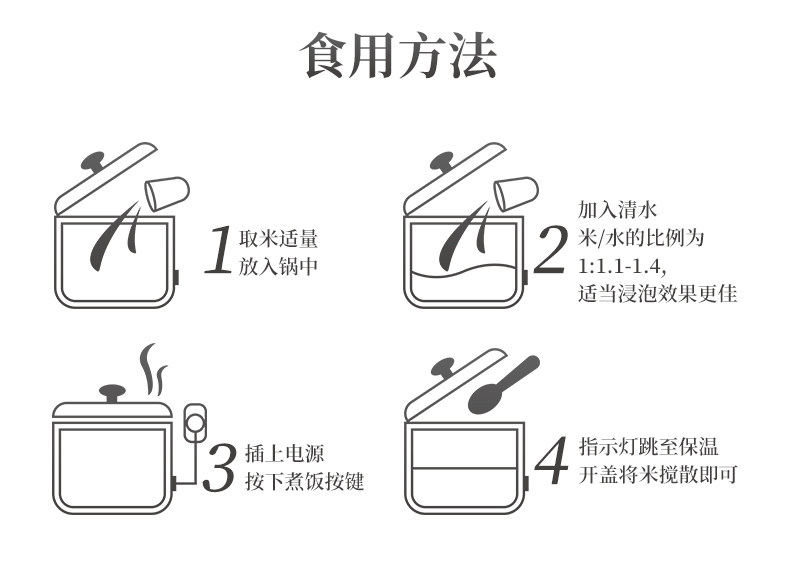 食用方法

1 取米适量
放入锅中

2 加入清水
米/水的比例为
1:1.1-1.4,
适当浸泡效果更佳

3 插上电源
按下煮饭按键

4 指示灯跳至保温
开盖将米搅散即可