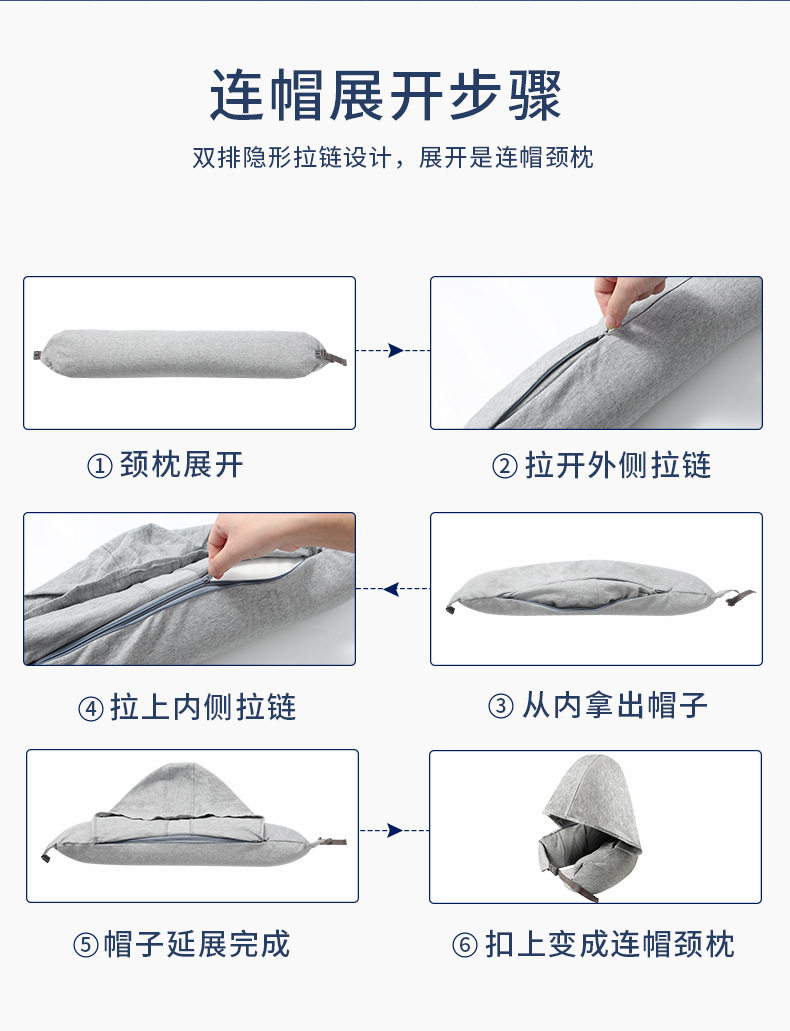 连帽展开步骤

双排隐形拉链设计，展开是连帽颈枕

① 颈枕展开

② 拉开外侧拉链

④ 拉上内侧拉链

③ 从内拿出帽子

⑤ 帽子延展完成

⑥ 扣上变成连帽颈枕