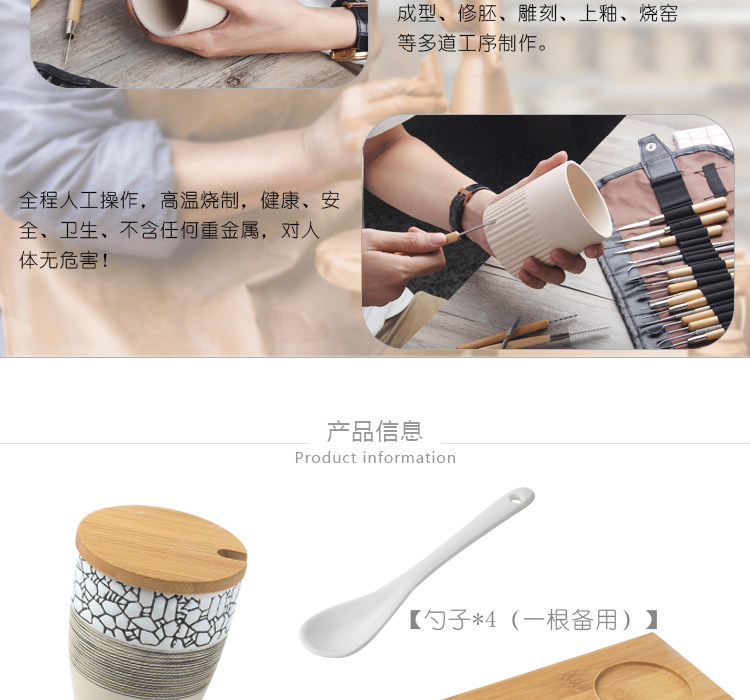 成型、修胚、雕刻、上釉、烧窑等多道工序制作。

全程人工操作，高温烧制，健康、安全、卫生、不含任何重金属，对人体无危害！

产品信息
Product information

【勺子*4（一根备用）】