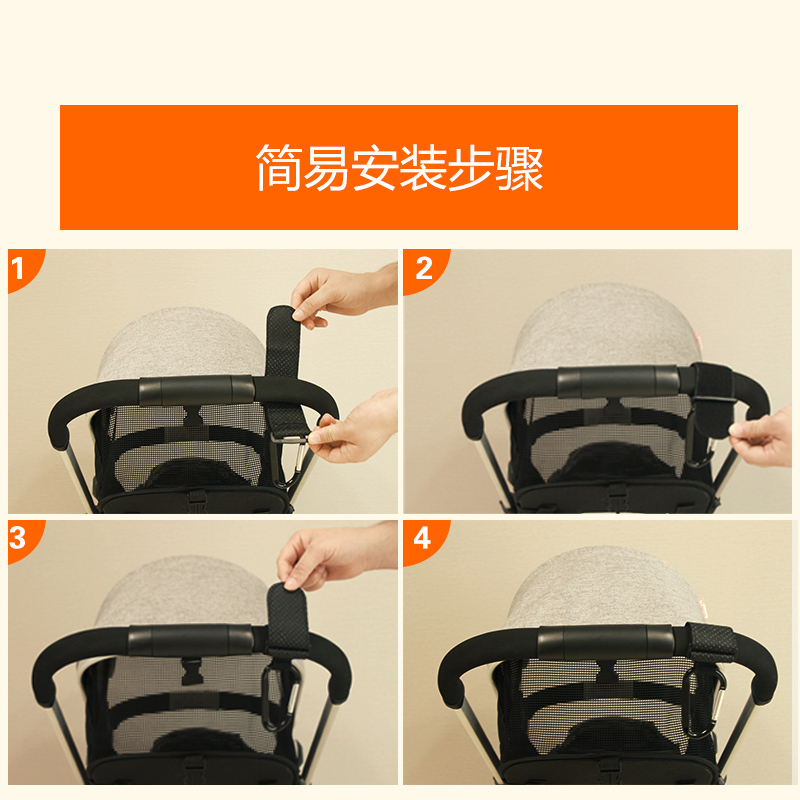 简易安装步骤

1

2

3

4