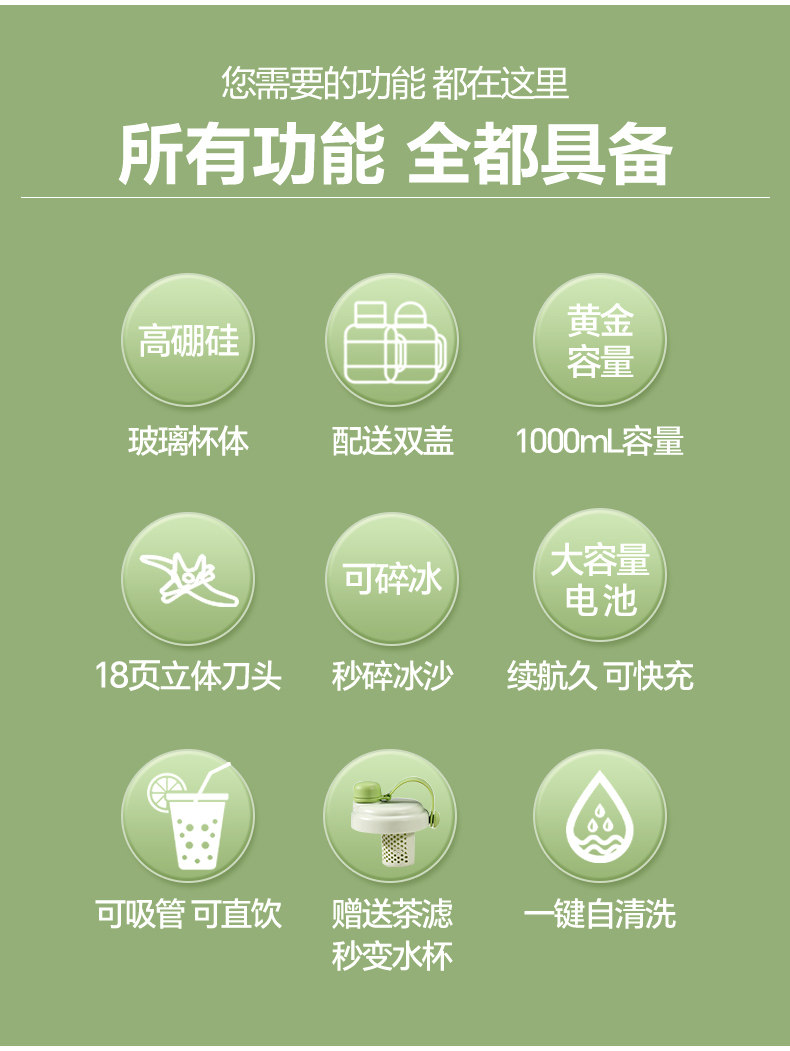 您需要的功能 都在这里

所有功能 全都具备

高硼硅

玻璃杯体

配送双盖

黄金
容量

1000mL容量

18页立体刀头

可碎冰

秒碎冰沙

大容量
电池

续航久 可快充

可吸管 可直饮

赠送茶滤
秒变水杯

一键自清洗