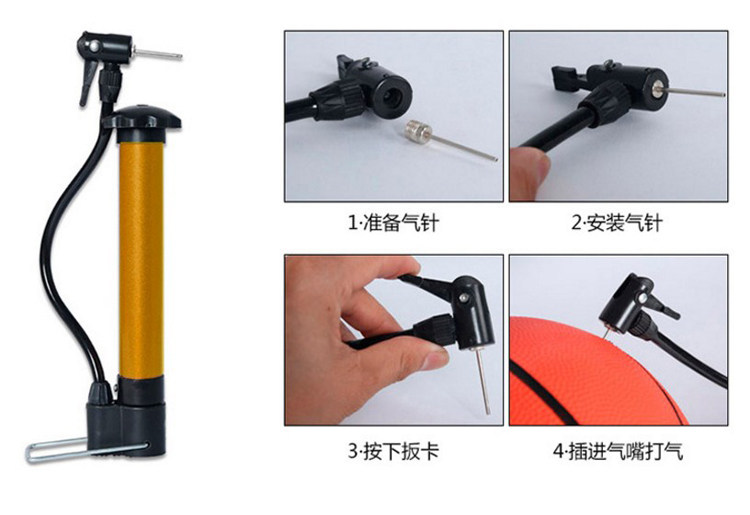 1·准备气针

2·安装气针

3·按下扳卡

4·插进气嘴打气