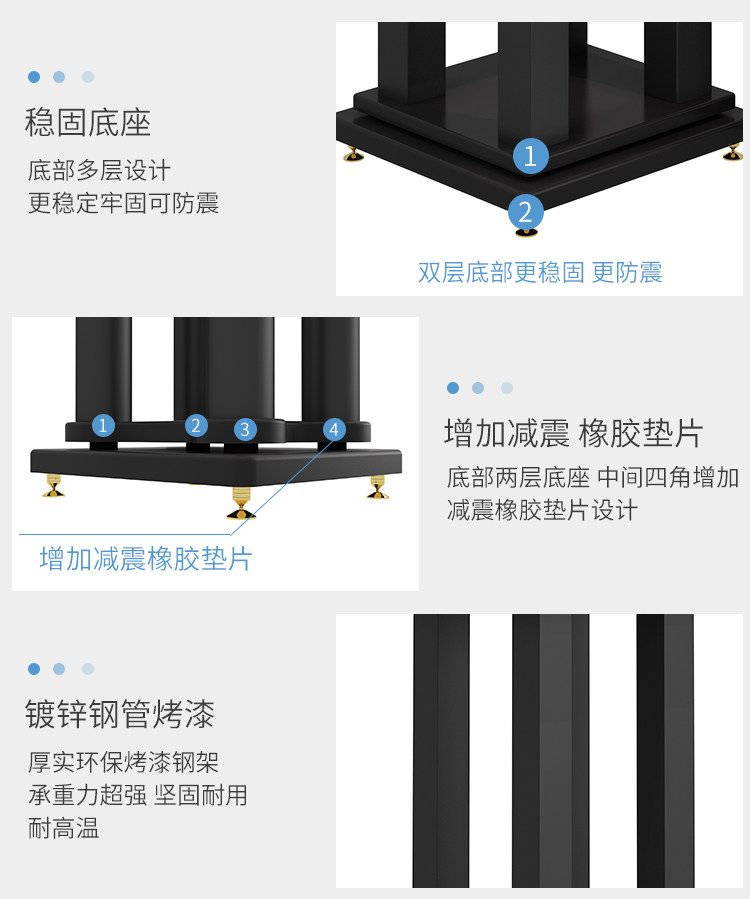 稳固底座

底部多层设计
更稳定牢固可防震

1
2

双层底部更稳固 更防震

1 2 3 4

增加减震橡胶垫片

增加减震 橡胶垫片

底部两层底座 中间四角增加减震橡胶垫片设计

镀锌钢管烤漆

厚实环保烤漆钢架
承重力超强 坚固耐用
耐高温